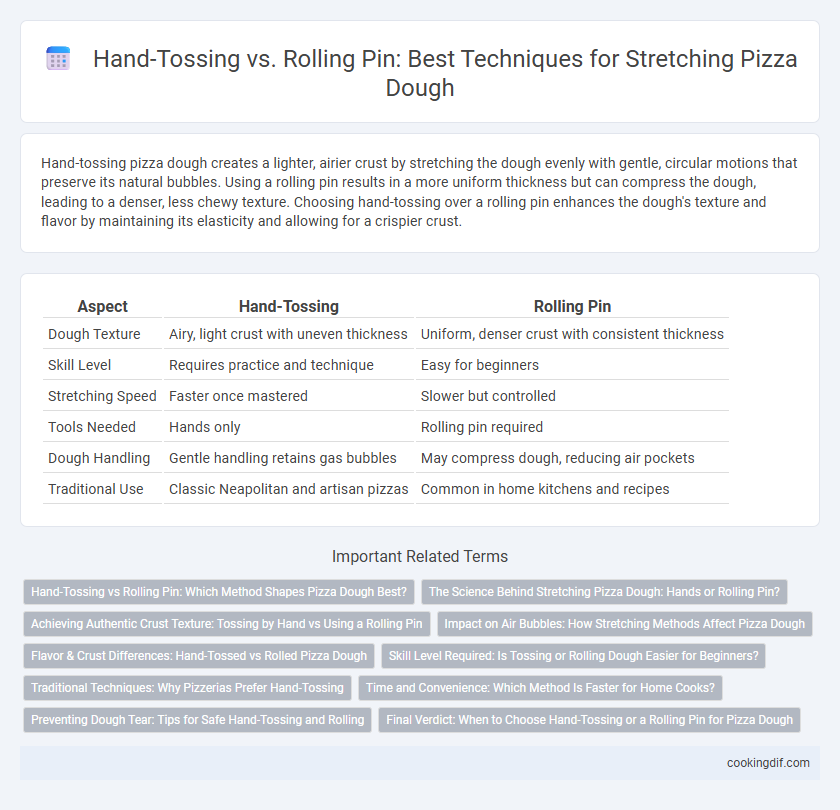 Hand-Tossing vs. Rolling Pin: Best Techniques for Stretching Pizza Dough

Hand-tossing pizza dough creates a lighter, airier crust by stretching the dough evenly with gentle, circular motions that preserve its natural bubbles. Using a rolling pin results in a more uniform thickness but can compress the dough, leading to a denser, less chewy texture. Choosing hand-tossing over a rolling pin enhances the dough's texture and flavor by maintaining its elasticity and allowing for a crispier crust.

| Aspect | Hand-Tossing | Rolling Pin |
|---|---|---|
| Dough Texture | Airy, light crust with uneven thickness | Uniform, denser crust with consistent thickness |
| Skill Level | Requires practice and technique | Easy for beginners |
| Stretching Speed | Faster once mastered | Slower but controlled |
| Tools Needed | Hands only | Rolling pin required |
| Dough Handling | Gentle handling retains gas bubbles | May compress dough, reducing air pockets |
| Traditional Use | Classic Neapolitan and artisan pizzas | Common in home kitchens and recipes |

Important Related Terms

Hand-Tossing vs Rolling Pin: Which Method Shapes Pizza Dough Best?
The Science Behind Stretching Pizza Dough: Hands or Rolling Pin?
Achieving Authentic Crust Texture: Tossing by Hand vs Using a Rolling Pin
Impact on Air Bubbles: How Stretching Methods Affect Pizza Dough
Flavor & Crust Differences: Hand-Tossed vs Rolled Pizza Dough
Skill Level Required: Is Tossing or Rolling Dough Easier for Beginners?
Traditional Techniques: Why Pizzerias Prefer Hand-Tossing
Time and Convenience: Which Method Is Faster for Home Cooks?
Preventing Dough Tear: Tips for Safe Hand-Tossing and Rolling
Final Verdict: When to Choose Hand-Tossing or a Rolling Pin for Pizza Dough

cookingdif.com