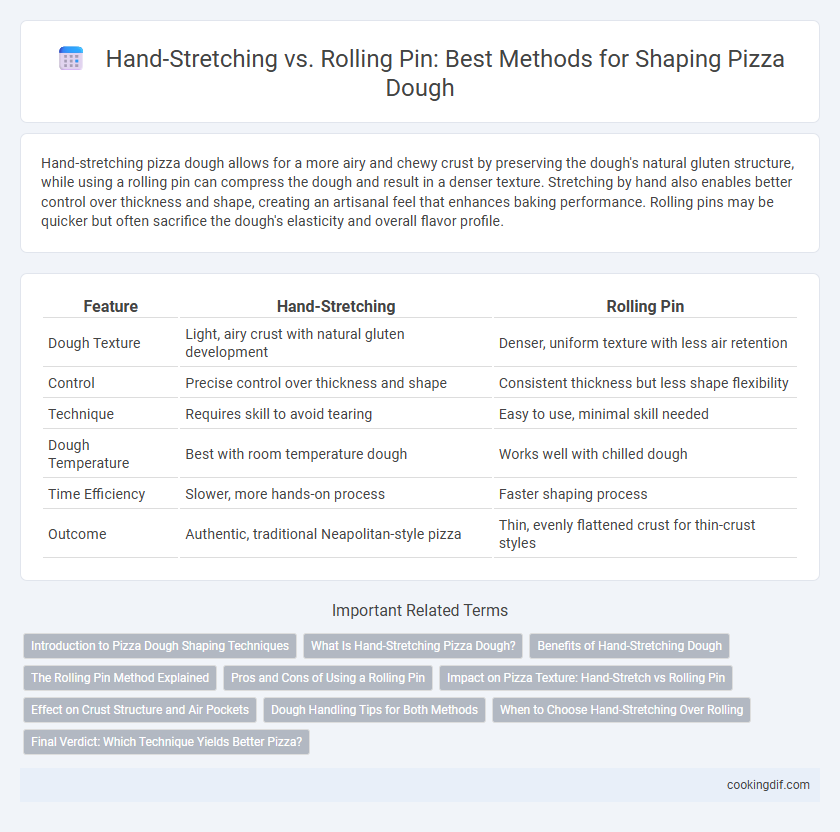 Hand-Stretching vs. Rolling Pin: Best Methods for Shaping Pizza Dough

Hand-stretching pizza dough allows for a more airy and chewy crust by preserving the dough's natural gluten structure, while using a rolling pin can compress the dough and result in a denser texture. Stretching by hand also enables better control over thickness and shape, creating an artisanal feel that enhances baking performance. Rolling pins may be quicker but often sacrifice the dough's elasticity and overall flavor profile.

| Feature | Hand-Stretching | Rolling Pin |
|---|---|---|
| Dough Texture | Light, airy crust with natural gluten development | Denser, uniform texture with less air retention |
| Control | Precise control over thickness and shape | Consistent thickness but less shape flexibility |
| Technique | Requires skill to avoid tearing | Easy to use, minimal skill needed |
| Dough Temperature | Best with room temperature dough | Works well with chilled dough |
| Time Efficiency | Slower, more hands-on process | Faster shaping process |
| Outcome | Authentic, traditional Neapolitan-style pizza | Thin, evenly flattened crust for thin-crust styles |

Important Related Terms

Introduction to Pizza Dough Shaping Techniques
What Is Hand-Stretching Pizza Dough?
Benefits of Hand-Stretching Dough
The Rolling Pin Method Explained
Pros and Cons of Using a Rolling Pin
Impact on Pizza Texture: Hand-Stretch vs Rolling Pin
Effect on Crust Structure and Air Pockets
Dough Handling Tips for Both Methods
When to Choose Hand-Stretching Over Rolling
Final Verdict: Which Technique Yields Better Pizza?

cookingdif.com