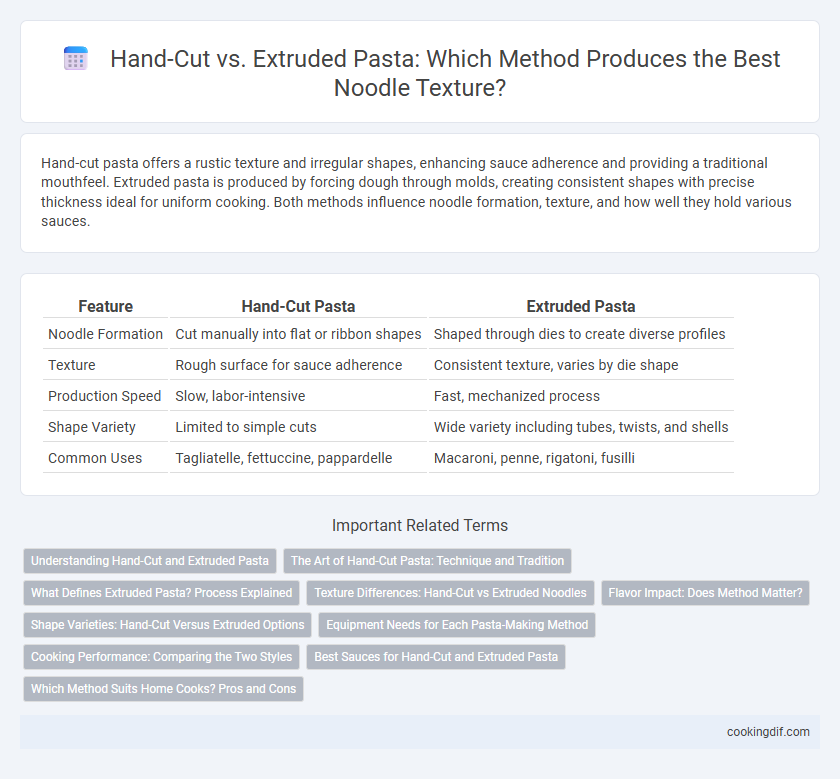 Hand-Cut vs. Extruded Pasta: Which Method Produces the Best Noodle Texture?

Hand-cut pasta offers a rustic texture and irregular shapes, enhancing sauce adherence and providing a traditional mouthfeel. Extruded pasta is produced by forcing dough through molds, creating consistent shapes with precise thickness ideal for uniform cooking. Both methods influence noodle formation, texture, and how well they hold various sauces.

| Feature | Hand-Cut Pasta | Extruded Pasta |
|---|---|---|
| Noodle Formation | Cut manually into flat or ribbon shapes | Shaped through dies to create diverse profiles |
| Texture | Rough surface for sauce adherence | Consistent texture, varies by die shape |
| Production Speed | Slow, labor-intensive | Fast, mechanized process |
| Shape Variety | Limited to simple cuts | Wide variety including tubes, twists, and shells |
| Common Uses | Tagliatelle, fettuccine, pappardelle | Macaroni, penne, rigatoni, fusilli |

Important Related Terms

Understanding Hand-Cut and Extruded Pasta
The Art of Hand-Cut Pasta: Technique and Tradition
What Defines Extruded Pasta? Process Explained
Texture Differences: Hand-Cut vs Extruded Noodles
Flavor Impact: Does Method Matter?
Shape Varieties: Hand-Cut Versus Extruded Options
Equipment Needs for Each Pasta-Making Method
Cooking Performance: Comparing the Two Styles
Best Sauces for Hand-Cut and Extruded Pasta
Which Method Suits Home Cooks? Pros and Cons

cookingdif.com