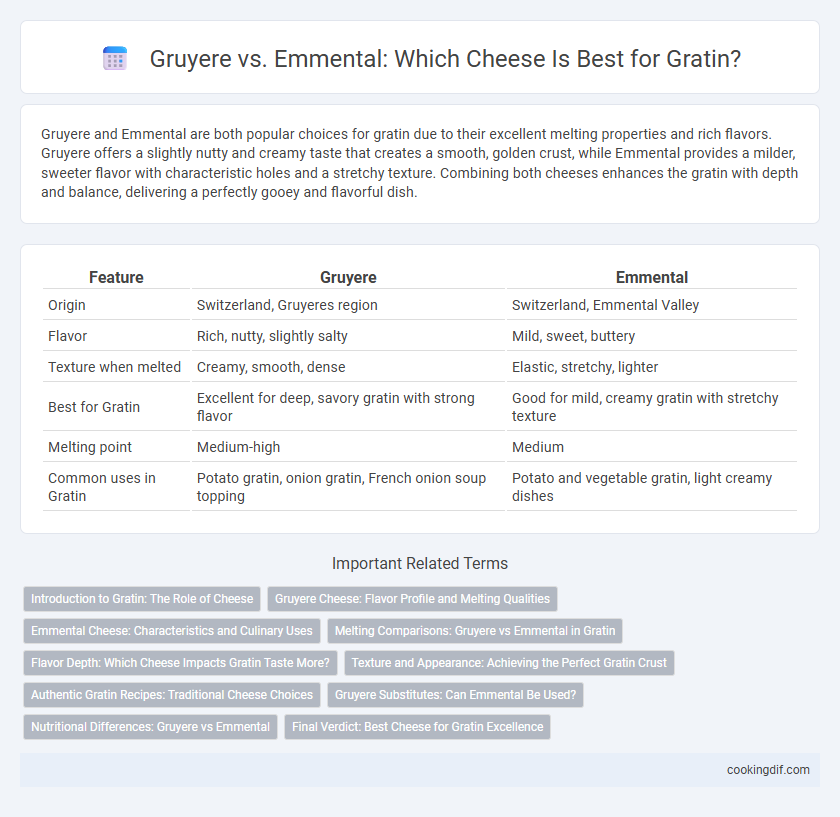 Gruyere vs. Emmental: Which Cheese Is Best for Gratin?

Gruyere and Emmental are both popular choices for gratin due to their excellent melting properties and rich flavors. Gruyere offers a slightly nutty and creamy taste that creates a smooth, golden crust, while Emmental provides a milder, sweeter flavor with characteristic holes and a stretchy texture. Combining both cheeses enhances the gratin with depth and balance, delivering a perfectly gooey and flavorful dish.

| Feature | Gruyere | Emmental |
|---|---|---|
| Origin | Switzerland, Gruyeres region | Switzerland, Emmental Valley |
| Flavor | Rich, nutty, slightly salty | Mild, sweet, buttery |
| Texture when melted | Creamy, smooth, dense | Elastic, stretchy, lighter |
| Best for Gratin | Excellent for deep, savory gratin with strong flavor | Good for mild, creamy gratin with stretchy texture |
| Melting point | Medium-high | Medium |
| Common uses in Gratin | Potato gratin, onion gratin, French onion soup topping | Potato and vegetable gratin, light creamy dishes |

Important Related Terms

Introduction to Gratin: The Role of Cheese
Gruyere Cheese: Flavor Profile and Melting Qualities
Emmental Cheese: Characteristics and Culinary Uses
Melting Comparisons: Gruyere vs Emmental in Gratin
Flavor Depth: Which Cheese Impacts Gratin Taste More?
Texture and Appearance: Achieving the Perfect Gratin Crust
Authentic Gratin Recipes: Traditional Cheese Choices
Gruyere Substitutes: Can Emmental Be Used?
Nutritional Differences: Gruyere vs Emmental
Final Verdict: Best Cheese for Gratin Excellence

cookingdif.com