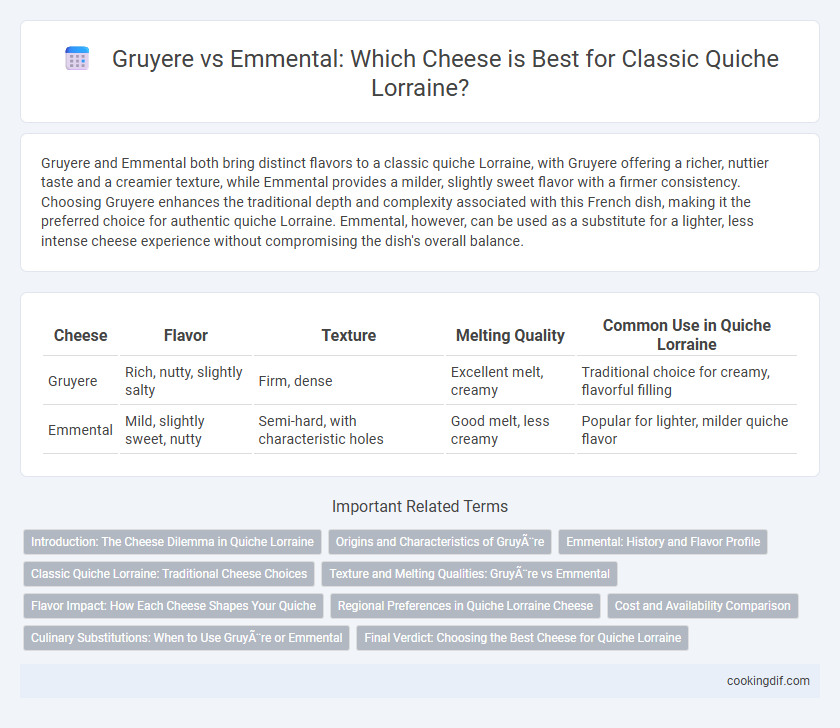 Gruyere vs Emmental: Which Cheese is Best for Classic Quiche Lorraine?

Gruyere and Emmental both bring distinct flavors to a classic quiche Lorraine, with Gruyere offering a richer, nuttier taste and a creamier texture, while Emmental provides a milder, slightly sweet flavor with a firmer consistency. Choosing Gruyere enhances the traditional depth and complexity associated with this French dish, making it the preferred choice for authentic quiche Lorraine. Emmental, however, can be used as a substitute for a lighter, less intense cheese experience without compromising the dish's overall balance.

| Cheese | Flavor | Texture | Melting Quality | Common Use in Quiche Lorraine |
|---|---|---|---|---|
| Gruyere | Rich, nutty, slightly salty | Firm, dense | Excellent melt, creamy | Traditional choice for creamy, flavorful filling |
| Emmental | Mild, slightly sweet, nutty | Semi-hard, with characteristic holes | Good melt, less creamy | Popular for lighter, milder quiche flavor |

Important Related Terms

Introduction: The Cheese Dilemma in Quiche Lorraine
Origins and Characteristics of GruyÃ¨re
Emmental: History and Flavor Profile
Classic Quiche Lorraine: Traditional Cheese Choices
Texture and Melting Qualities: GruyÃ¨re vs Emmental
Flavor Impact: How Each Cheese Shapes Your Quiche
Regional Preferences in Quiche Lorraine Cheese
Cost and Availability Comparison
Culinary Substitutions: When to Use GruyÃ¨re or Emmental
Final Verdict: Choosing the Best Cheese for Quiche Lorraine

cookingdif.com