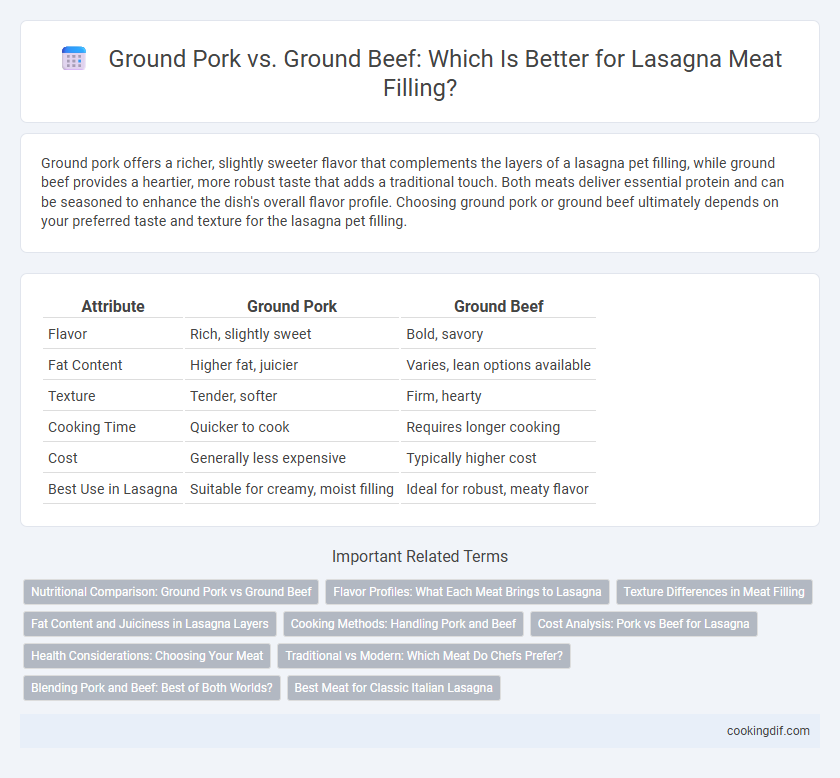 Ground Pork vs. Ground Beef: Which Is Better for Lasagna Meat Filling?

Ground pork offers a richer, slightly sweeter flavor that complements the layers of a lasagna pet filling, while ground beef provides a heartier, more robust taste that adds a traditional touch. Both meats deliver essential protein and can be seasoned to enhance the dish's overall flavor profile. Choosing ground pork or ground beef ultimately depends on your preferred taste and texture for the lasagna pet filling.

| Attribute | Ground Pork | Ground Beef |
|---|---|---|
| Flavor | Rich, slightly sweet | Bold, savory |
| Fat Content | Higher fat, juicier | Varies, lean options available |
| Texture | Tender, softer | Firm, hearty |
| Cooking Time | Quicker to cook | Requires longer cooking |
| Cost | Generally less expensive | Typically higher cost |
| Best Use in Lasagna | Suitable for creamy, moist filling | Ideal for robust, meaty flavor |

Important Related Terms

Nutritional Comparison: Ground Pork vs Ground Beef
Flavor Profiles: What Each Meat Brings to Lasagna
Texture Differences in Meat Filling
Fat Content and Juiciness in Lasagna Layers
Cooking Methods: Handling Pork and Beef
Cost Analysis: Pork vs Beef for Lasagna
Health Considerations: Choosing Your Meat
Traditional vs Modern: Which Meat Do Chefs Prefer?
Blending Pork and Beef: Best of Both Worlds?
Best Meat for Classic Italian Lasagna

cookingdif.com