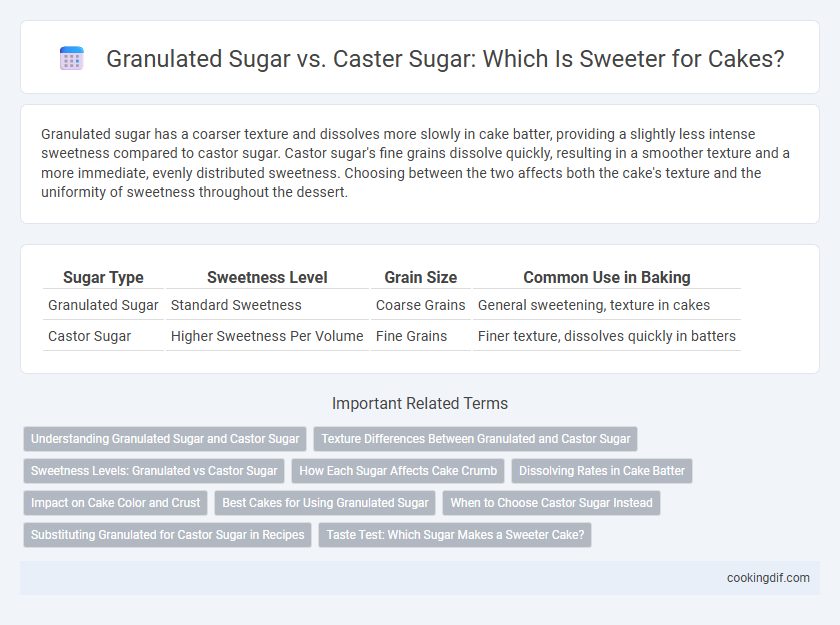 Granulated Sugar vs. Caster Sugar: Which Is Sweeter for Cakes?

Granulated sugar has a coarser texture and dissolves more slowly in cake batter, providing a slightly less intense sweetness compared to castor sugar. Castor sugar's fine grains dissolve quickly, resulting in a smoother texture and a more immediate, evenly distributed sweetness. Choosing between the two affects both the cake's texture and the uniformity of sweetness throughout the dessert.

| Sugar Type | Sweetness Level | Grain Size | Common Use in Baking |
|---|---|---|---|
| Granulated Sugar | Standard Sweetness | Coarse Grains | General sweetening, texture in cakes |
| Castor Sugar | Higher Sweetness Per Volume | Fine Grains | Finer texture, dissolves quickly in batters |

Important Related Terms

Understanding Granulated Sugar and Castor Sugar
Texture Differences Between Granulated and Castor Sugar
Sweetness Levels: Granulated vs Castor Sugar
How Each Sugar Affects Cake Crumb
Dissolving Rates in Cake Batter
Impact on Cake Color and Crust
Best Cakes for Using Granulated Sugar
When to Choose Castor Sugar Instead
Substituting Granulated for Castor Sugar in Recipes
Taste Test: Which Sugar Makes a Sweeter Cake?

cookingdif.com