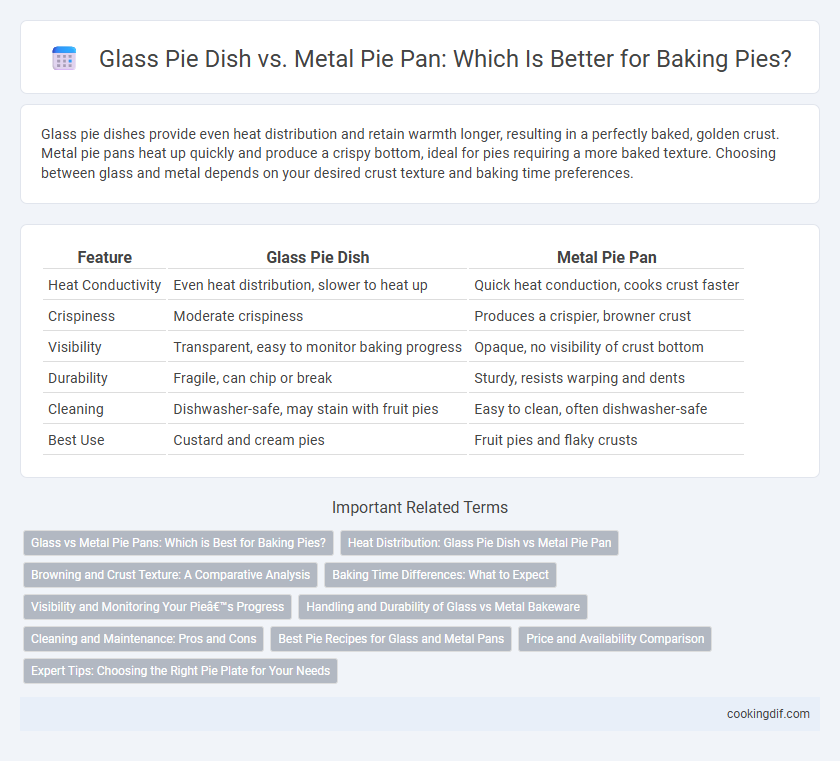 Glass Pie Dish vs. Metal Pie Pan: Which Is Better for Baking Pies?

Glass pie dishes provide even heat distribution and retain warmth longer, resulting in a perfectly baked, golden crust. Metal pie pans heat up quickly and produce a crispy bottom, ideal for pies requiring a more baked texture. Choosing between glass and metal depends on your desired crust texture and baking time preferences.

| Feature | Glass Pie Dish | Metal Pie Pan |
|---|---|---|
| Heat Conductivity | Even heat distribution, slower to heat up | Quick heat conduction, cooks crust faster |
| Crispiness | Moderate crispiness | Produces a crispier, browner crust |
| Visibility | Transparent, easy to monitor baking progress | Opaque, no visibility of crust bottom |
| Durability | Fragile, can chip or break | Sturdy, resists warping and dents |
| Cleaning | Dishwasher-safe, may stain with fruit pies | Easy to clean, often dishwasher-safe |
| Best Use | Custard and cream pies | Fruit pies and flaky crusts |

Important Related Terms

Glass vs Metal Pie Pans: Which is Best for Baking Pies?
Heat Distribution: Glass Pie Dish vs Metal Pie Pan
Browning and Crust Texture: A Comparative Analysis
Baking Time Differences: What to Expect
Visibility and Monitoring Your Pieâ€™s Progress
Handling and Durability of Glass vs Metal Bakeware
Cleaning and Maintenance: Pros and Cons
Best Pie Recipes for Glass and Metal Pans
Price and Availability Comparison
Expert Tips: Choosing the Right Pie Plate for Your Needs

cookingdif.com