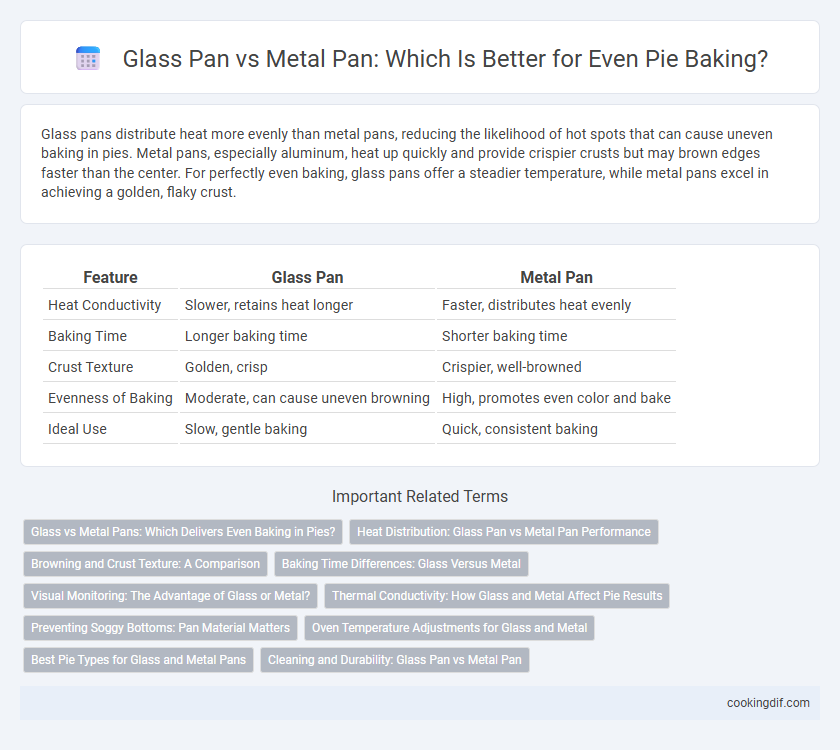 Glass Pan vs Metal Pan: Which Is Better for Even Pie Baking?

Glass pans distribute heat more evenly than metal pans, reducing the likelihood of hot spots that can cause uneven baking in pies. Metal pans, especially aluminum, heat up quickly and provide crispier crusts but may brown edges faster than the center. For perfectly even baking, glass pans offer a steadier temperature, while metal pans excel in achieving a golden, flaky crust.

| Feature | Glass Pan | Metal Pan |
|---|---|---|
| Heat Conductivity | Slower, retains heat longer | Faster, distributes heat evenly |
| Baking Time | Longer baking time | Shorter baking time |
| Crust Texture | Golden, crisp | Crispier, well-browned |
| Evenness of Baking | Moderate, can cause uneven browning | High, promotes even color and bake |
| Ideal Use | Slow, gentle baking | Quick, consistent baking |

Important Related Terms

Glass vs Metal Pans: Which Delivers Even Baking in Pies?
Heat Distribution: Glass Pan vs Metal Pan Performance
Browning and Crust Texture: A Comparison
Baking Time Differences: Glass Versus Metal
Visual Monitoring: The Advantage of Glass or Metal?
Thermal Conductivity: How Glass and Metal Affect Pie Results
Preventing Soggy Bottoms: Pan Material Matters
Oven Temperature Adjustments for Glass and Metal
Best Pie Types for Glass and Metal Pans
Cleaning and Durability: Glass Pan vs Metal Pan

cookingdif.com