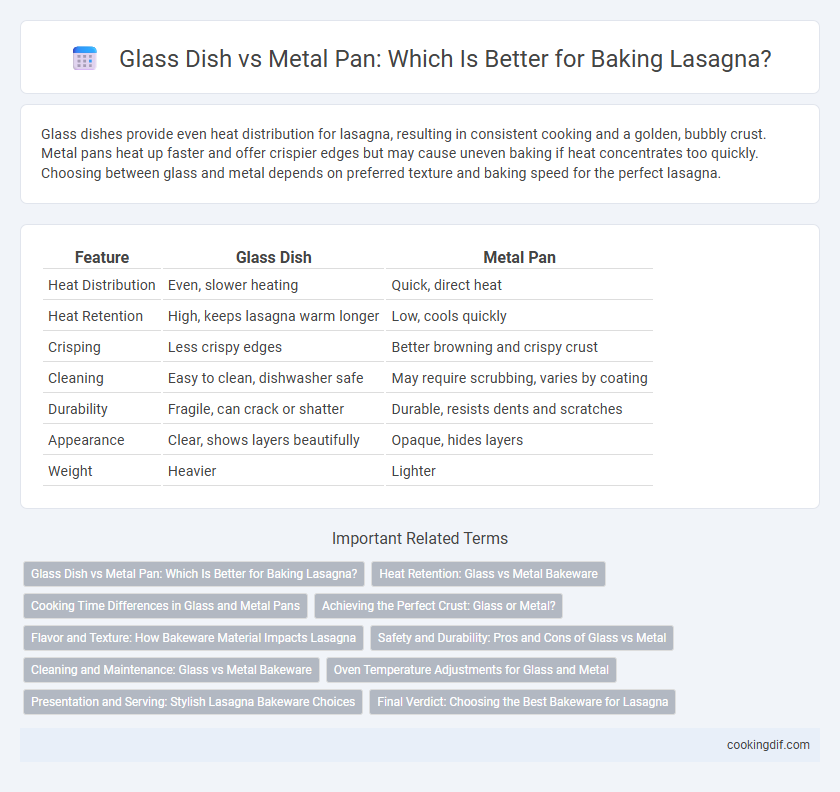 Glass Dish vs Metal Pan: Which Is Better for Baking Lasagna?

Glass dishes provide even heat distribution for lasagna, resulting in consistent cooking and a golden, bubbly crust. Metal pans heat up faster and offer crispier edges but may cause uneven baking if heat concentrates too quickly. Choosing between glass and metal depends on preferred texture and baking speed for the perfect lasagna.

| Feature | Glass Dish | Metal Pan |
|---|---|---|
| Heat Distribution | Even, slower heating | Quick, direct heat |
| Heat Retention | High, keeps lasagna warm longer | Low, cools quickly |
| Crisping | Less crispy edges | Better browning and crispy crust |
| Cleaning | Easy to clean, dishwasher safe | May require scrubbing, varies by coating |
| Durability | Fragile, can crack or shatter | Durable, resists dents and scratches |
| Appearance | Clear, shows layers beautifully | Opaque, hides layers |
| Weight | Heavier | Lighter |

Important Related Terms

Glass Dish vs Metal Pan: Which Is Better for Baking Lasagna?
Heat Retention: Glass vs Metal Bakeware
Cooking Time Differences in Glass and Metal Pans
Achieving the Perfect Crust: Glass or Metal?
Flavor and Texture: How Bakeware Material Impacts Lasagna
Safety and Durability: Pros and Cons of Glass vs Metal
Cleaning and Maintenance: Glass vs Metal Bakeware
Oven Temperature Adjustments for Glass and Metal
Presentation and Serving: Stylish Lasagna Bakeware Choices
Final Verdict: Choosing the Best Bakeware for Lasagna

cookingdif.com