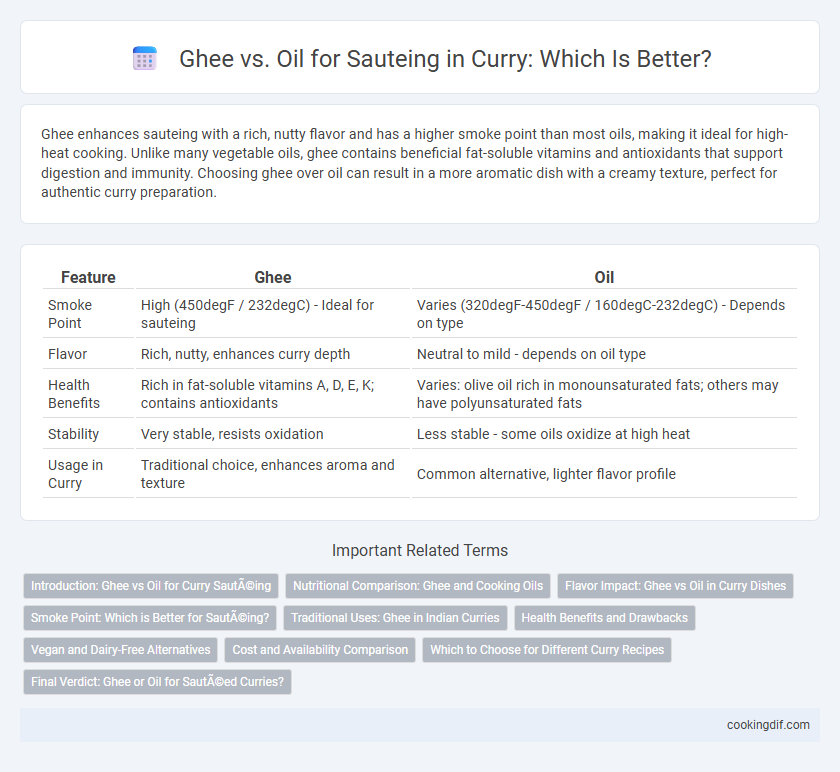 Ghee vs. Oil for Sauteing in Curry: Which Is Better?

Ghee enhances sauteing with a rich, nutty flavor and has a higher smoke point than most oils, making it ideal for high-heat cooking. Unlike many vegetable oils, ghee contains beneficial fat-soluble vitamins and antioxidants that support digestion and immunity. Choosing ghee over oil can result in a more aromatic dish with a creamy texture, perfect for authentic curry preparation.

| Feature | Ghee | Oil |
|---|---|---|
| Smoke Point | High (450degF / 232degC) - Ideal for sauteing | Varies (320degF-450degF / 160degC-232degC) - Depends on type |
| Flavor | Rich, nutty, enhances curry depth | Neutral to mild - depends on oil type |
| Health Benefits | Rich in fat-soluble vitamins A, D, E, K; contains antioxidants | Varies: olive oil rich in monounsaturated fats; others may have polyunsaturated fats |
| Stability | Very stable, resists oxidation | Less stable - some oils oxidize at high heat |
| Usage in Curry | Traditional choice, enhances aroma and texture | Common alternative, lighter flavor profile |

Important Related Terms

Introduction: Ghee vs Oil for Curry SautÃ©ing

Nutritional Comparison: Ghee and Cooking Oils

Flavor Impact: Ghee vs Oil in Curry Dishes

Smoke Point: Which is Better for SautÃ©ing?

Traditional Uses: Ghee in Indian Curries

Health Benefits and Drawbacks

Vegan and Dairy-Free Alternatives

Cost and Availability Comparison

Which to Choose for Different Curry Recipes

Final Verdict: Ghee or Oil for SautÃ©ed Curries?

cookingdif.com