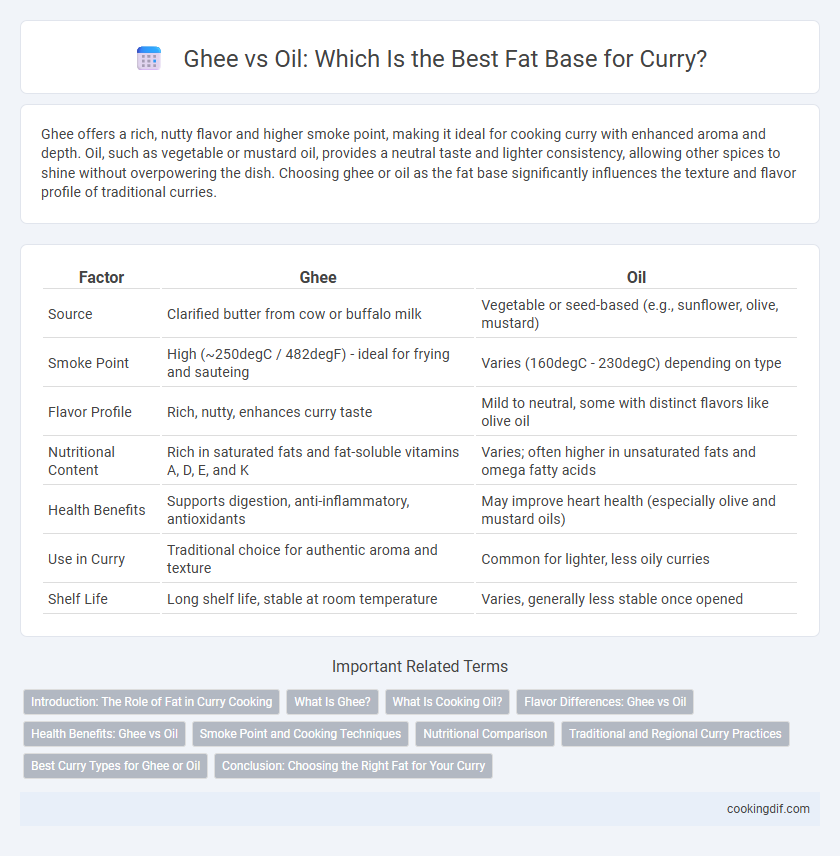 Ghee vs Oil: Which Is the Best Fat Base for Curry?

Ghee offers a rich, nutty flavor and higher smoke point, making it ideal for cooking curry with enhanced aroma and depth. Oil, such as vegetable or mustard oil, provides a neutral taste and lighter consistency, allowing other spices to shine without overpowering the dish. Choosing ghee or oil as the fat base significantly influences the texture and flavor profile of traditional curries.

| Factor | Ghee | Oil |
|---|---|---|
| Source | Clarified butter from cow or buffalo milk | Vegetable or seed-based (e.g., sunflower, olive, mustard) |
| Smoke Point | High (~250degC / 482degF) - ideal for frying and sauteing | Varies (160degC - 230degC) depending on type |
| Flavor Profile | Rich, nutty, enhances curry taste | Mild to neutral, some with distinct flavors like olive oil |
| Nutritional Content | Rich in saturated fats and fat-soluble vitamins A, D, E, and K | Varies; often higher in unsaturated fats and omega fatty acids |
| Health Benefits | Supports digestion, anti-inflammatory, antioxidants | May improve heart health (especially olive and mustard oils) |
| Use in Curry | Traditional choice for authentic aroma and texture | Common for lighter, less oily curries |
| Shelf Life | Long shelf life, stable at room temperature | Varies, generally less stable once opened |

Important Related Terms

Introduction: The Role of Fat in Curry Cooking
What Is Ghee?
What Is Cooking Oil?
Flavor Differences: Ghee vs Oil
Health Benefits: Ghee vs Oil
Smoke Point and Cooking Techniques
Nutritional Comparison
Traditional and Regional Curry Practices
Best Curry Types for Ghee or Oil
Conclusion: Choosing the Right Fat for Your Curry

cookingdif.com