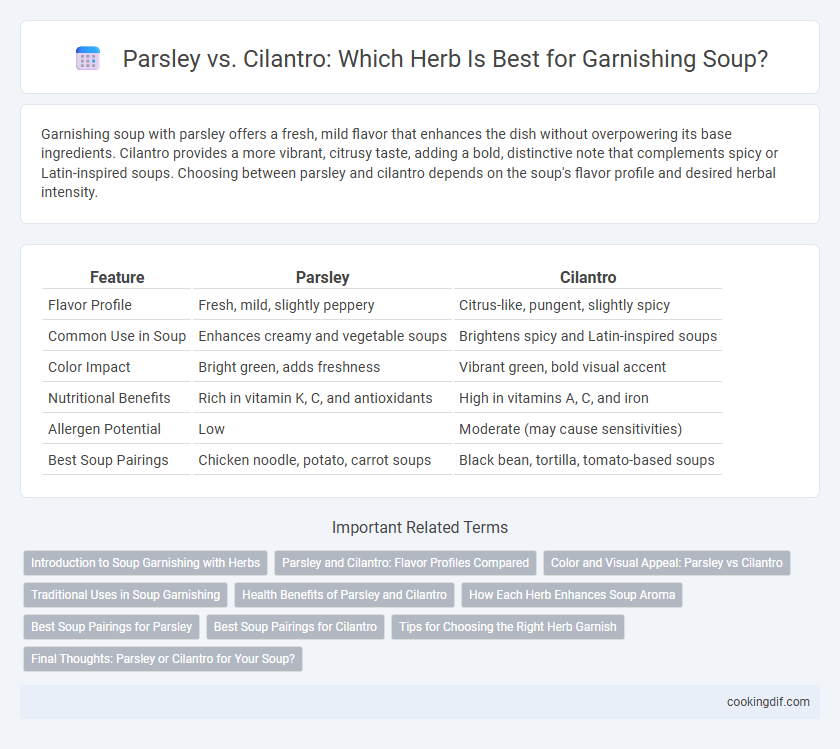 Parsley vs. Cilantro: Which Herb Is Best for Garnishing Soup?

Garnishing soup with parsley offers a fresh, mild flavor that enhances the dish without overpowering its base ingredients. Cilantro provides a more vibrant, citrusy taste, adding a bold, distinctive note that complements spicy or Latin-inspired soups. Choosing between parsley and cilantro depends on the soup's flavor profile and desired herbal intensity.

| Feature | Parsley | Cilantro |
|---|---|---|
| Flavor Profile | Fresh, mild, slightly peppery | Citrus-like, pungent, slightly spicy |
| Common Use in Soup | Enhances creamy and vegetable soups | Brightens spicy and Latin-inspired soups |
| Color Impact | Bright green, adds freshness | Vibrant green, bold visual accent |
| Nutritional Benefits | Rich in vitamin K, C, and antioxidants | High in vitamins A, C, and iron |
| Allergen Potential | Low | Moderate (may cause sensitivities) |
| Best Soup Pairings | Chicken noodle, potato, carrot soups | Black bean, tortilla, tomato-based soups |

Important Related Terms

Introduction to Soup Garnishing with Herbs
Parsley and Cilantro: Flavor Profiles Compared
Color and Visual Appeal: Parsley vs Cilantro
Traditional Uses in Soup Garnishing
Health Benefits of Parsley and Cilantro
How Each Herb Enhances Soup Aroma
Best Soup Pairings for Parsley
Best Soup Pairings for Cilantro
Tips for Choosing the Right Herb Garnish
Final Thoughts: Parsley or Cilantro for Your Soup?

cookingdif.com