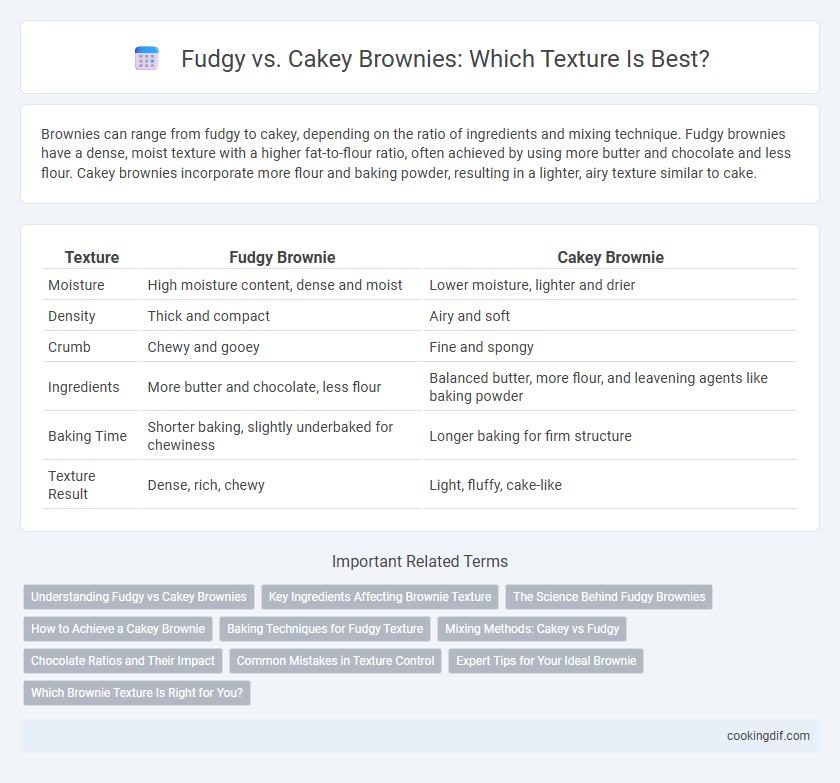 Fudgy vs. Cakey Brownies: Which Texture Is Best?

Brownies can range from fudgy to cakey, depending on the ratio of ingredients and mixing technique. Fudgy brownies have a dense, moist texture with a higher fat-to-flour ratio, often achieved by using more butter and chocolate and less flour. Cakey brownies incorporate more flour and baking powder, resulting in a lighter, airy texture similar to cake.

| Texture | Fudgy Brownie | Cakey Brownie |
|---|---|---|
| Moisture | High moisture content, dense and moist | Lower moisture, lighter and drier |
| Density | Thick and compact | Airy and soft |
| Crumb | Chewy and gooey | Fine and spongy |
| Ingredients | More butter and chocolate, less flour | Balanced butter, more flour, and leavening agents like baking powder |
| Baking Time | Shorter baking, slightly underbaked for chewiness | Longer baking for firm structure |
| Texture Result | Dense, rich, chewy | Light, fluffy, cake-like |

Important Related Terms

Understanding Fudgy vs Cakey Brownies
Key Ingredients Affecting Brownie Texture
The Science Behind Fudgy Brownies
How to Achieve a Cakey Brownie
Baking Techniques for Fudgy Texture
Mixing Methods: Cakey vs Fudgy
Chocolate Ratios and Their Impact
Common Mistakes in Texture Control
Expert Tips for Your Ideal Brownie
Which Brownie Texture Is Right for You?

cookingdif.com