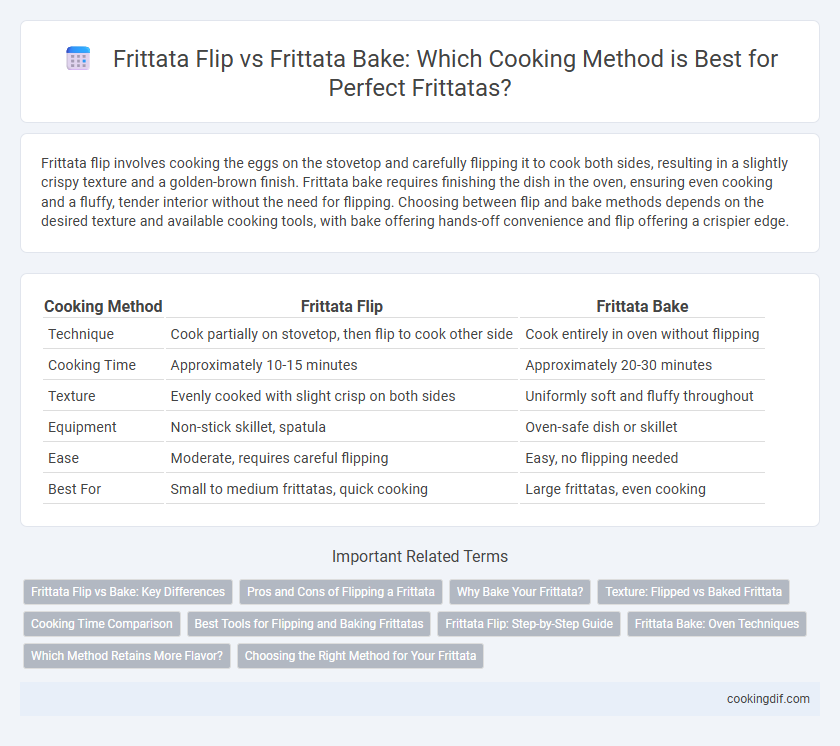 Frittata Flip vs Frittata Bake: Which Cooking Method is Best for Perfect Frittatas?

Frittata flip involves cooking the eggs on the stovetop and carefully flipping it to cook both sides, resulting in a slightly crispy texture and a golden-brown finish. Frittata bake requires finishing the dish in the oven, ensuring even cooking and a fluffy, tender interior without the need for flipping. Choosing between flip and bake methods depends on the desired texture and available cooking tools, with bake offering hands-off convenience and flip offering a crispier edge.

| Cooking Method | Frittata Flip | Frittata Bake |
|---|---|---|
| Technique | Cook partially on stovetop, then flip to cook other side | Cook entirely in oven without flipping |
| Cooking Time | Approximately 10-15 minutes | Approximately 20-30 minutes |
| Texture | Evenly cooked with slight crisp on both sides | Uniformly soft and fluffy throughout |
| Equipment | Non-stick skillet, spatula | Oven-safe dish or skillet |
| Ease | Moderate, requires careful flipping | Easy, no flipping needed |
| Best For | Small to medium frittatas, quick cooking | Large frittatas, even cooking |

Important Related Terms

Frittata Flip vs Bake: Key Differences
Pros and Cons of Flipping a Frittata
Why Bake Your Frittata?
Texture: Flipped vs Baked Frittata
Cooking Time Comparison
Best Tools for Flipping and Baking Frittatas
Frittata Flip: Step-by-Step Guide
Frittata Bake: Oven Techniques
Which Method Retains More Flavor?
Choosing the Right Method for Your Frittata

cookingdif.com