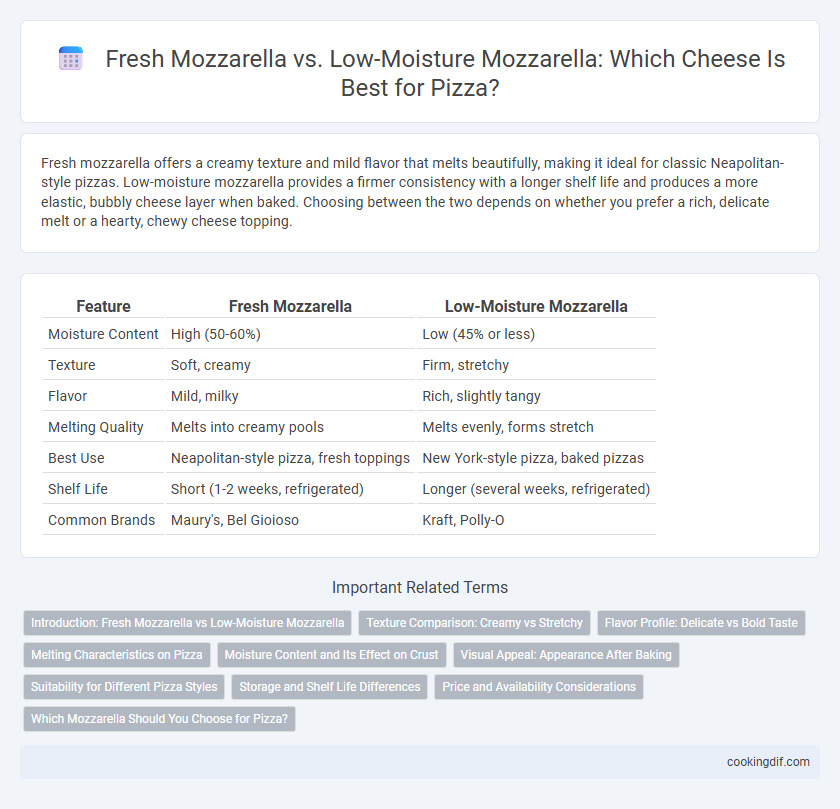 Fresh Mozzarella vs. Low-Moisture Mozzarella: Which Cheese Is Best for Pizza?

Fresh mozzarella offers a creamy texture and mild flavor that melts beautifully, making it ideal for classic Neapolitan-style pizzas. Low-moisture mozzarella provides a firmer consistency with a longer shelf life and produces a more elastic, bubbly cheese layer when baked. Choosing between the two depends on whether you prefer a rich, delicate melt or a hearty, chewy cheese topping.

| Feature | Fresh Mozzarella | Low-Moisture Mozzarella |
|---|---|---|
| Moisture Content | High (50-60%) | Low (45% or less) |
| Texture | Soft, creamy | Firm, stretchy |
| Flavor | Mild, milky | Rich, slightly tangy |
| Melting Quality | Melts into creamy pools | Melts evenly, forms stretch |
| Best Use | Neapolitan-style pizza, fresh toppings | New York-style pizza, baked pizzas |
| Shelf Life | Short (1-2 weeks, refrigerated) | Longer (several weeks, refrigerated) |
| Common Brands | Maury's, Bel Gioioso | Kraft, Polly-O |

Important Related Terms

Introduction: Fresh Mozzarella vs Low-Moisture Mozzarella
Texture Comparison: Creamy vs Stretchy
Flavor Profile: Delicate vs Bold Taste
Melting Characteristics on Pizza
Moisture Content and Its Effect on Crust
Visual Appeal: Appearance After Baking
Suitability for Different Pizza Styles
Storage and Shelf Life Differences
Price and Availability Considerations
Which Mozzarella Should You Choose for Pizza?

cookingdif.com