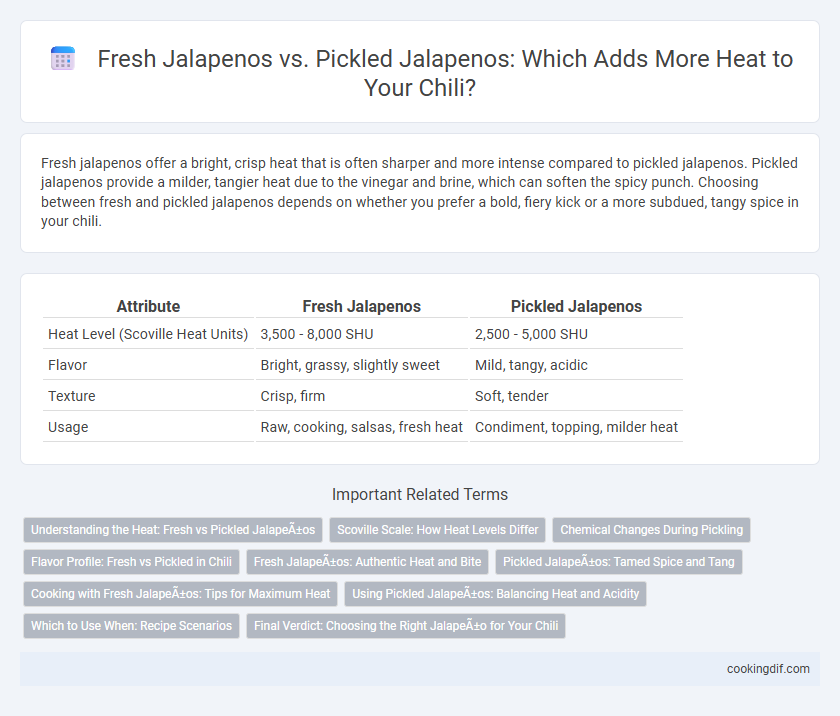 Fresh Jalapenos vs. Pickled Jalapenos: Which Adds More Heat to Your Chili?

Fresh jalapenos offer a bright, crisp heat that is often sharper and more intense compared to pickled jalapenos. Pickled jalapenos provide a milder, tangier heat due to the vinegar and brine, which can soften the spicy punch. Choosing between fresh and pickled jalapenos depends on whether you prefer a bold, fiery kick or a more subdued, tangy spice in your chili.

| Attribute | Fresh Jalapenos | Pickled Jalapenos |
|---|---|---|
| Heat Level (Scoville Heat Units) | 3,500 - 8,000 SHU | 2,500 - 5,000 SHU |
| Flavor | Bright, grassy, slightly sweet | Mild, tangy, acidic |
| Texture | Crisp, firm | Soft, tender |
| Usage | Raw, cooking, salsas, fresh heat | Condiment, topping, milder heat |

Important Related Terms

Understanding the Heat: Fresh vs Pickled JalapeÃ±os

Scoville Scale: How Heat Levels Differ

Chemical Changes During Pickling

Flavor Profile: Fresh vs Pickled in Chili

Fresh JalapeÃ±os: Authentic Heat and Bite

Pickled JalapeÃ±os: Tamed Spice and Tang

Cooking with Fresh JalapeÃ±os: Tips for Maximum Heat

Using Pickled JalapeÃ±os: Balancing Heat and Acidity

Which to Use When: Recipe Scenarios

Final Verdict: Choosing the Right JalapeÃ±o for Your Chili

cookingdif.com