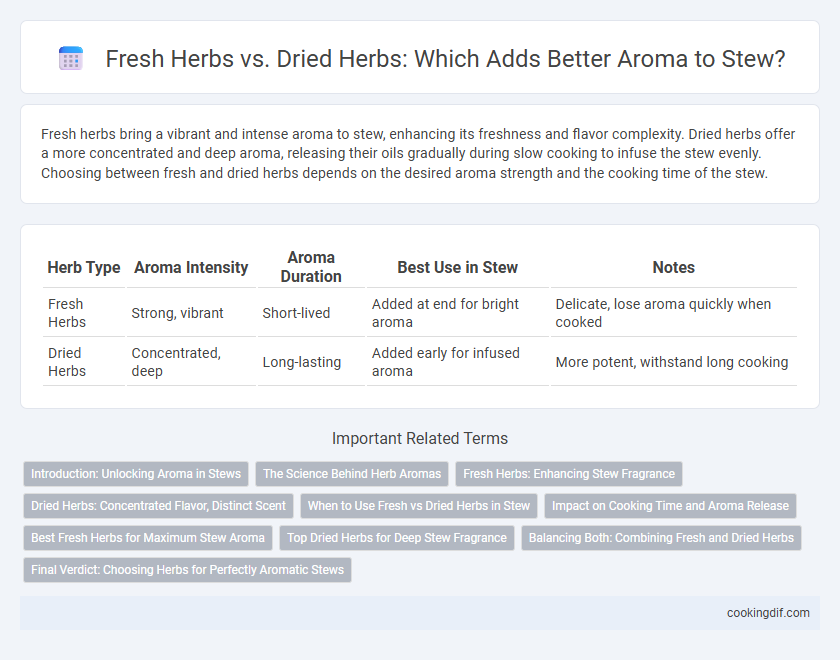 Fresh Herbs vs. Dried Herbs: Which Adds Better Aroma to Stew?

Fresh herbs bring a vibrant and intense aroma to stew, enhancing its freshness and flavor complexity. Dried herbs offer a more concentrated and deep aroma, releasing their oils gradually during slow cooking to infuse the stew evenly. Choosing between fresh and dried herbs depends on the desired aroma strength and the cooking time of the stew.

| Herb Type | Aroma Intensity | Aroma Duration | Best Use in Stew | Notes |
|---|---|---|---|---|
| Fresh Herbs | Strong, vibrant | Short-lived | Added at end for bright aroma | Delicate, lose aroma quickly when cooked |
| Dried Herbs | Concentrated, deep | Long-lasting | Added early for infused aroma | More potent, withstand long cooking |

Important Related Terms

Introduction: Unlocking Aroma in Stews
The Science Behind Herb Aromas
Fresh Herbs: Enhancing Stew Fragrance
Dried Herbs: Concentrated Flavor, Distinct Scent
When to Use Fresh vs Dried Herbs in Stew
Impact on Cooking Time and Aroma Release
Best Fresh Herbs for Maximum Stew Aroma
Top Dried Herbs for Deep Stew Fragrance
Balancing Both: Combining Fresh and Dried Herbs
Final Verdict: Choosing Herbs for Perfectly Aromatic Stews

cookingdif.com