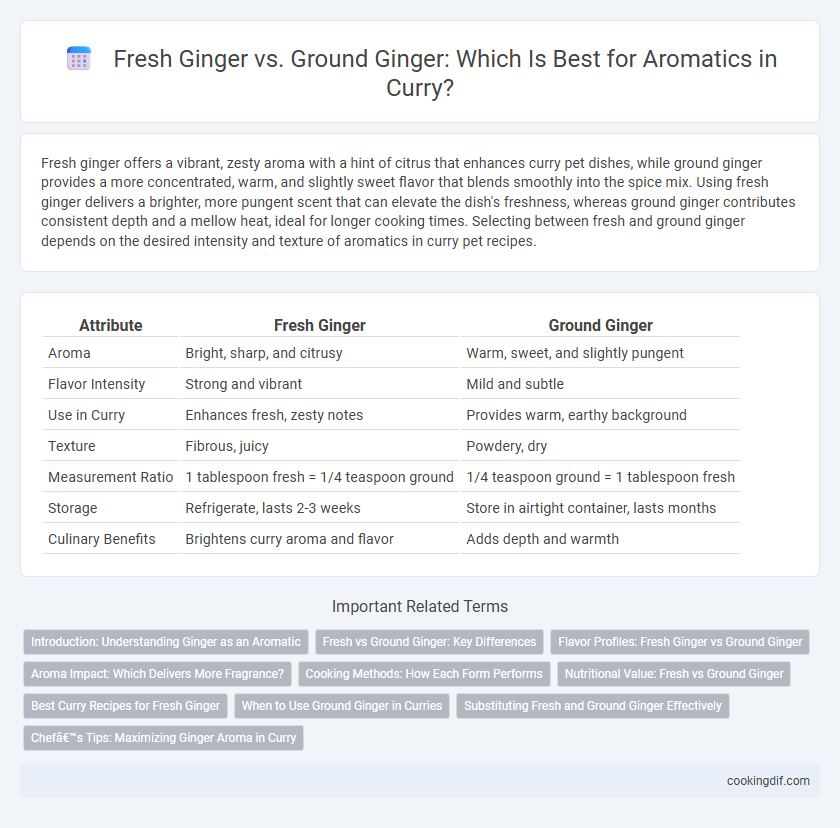 Fresh Ginger vs. Ground Ginger: Which Is Best for Aromatics in Curry?

Fresh ginger offers a vibrant, zesty aroma with a hint of citrus that enhances curry pet dishes, while ground ginger provides a more concentrated, warm, and slightly sweet flavor that blends smoothly into the spice mix. Using fresh ginger delivers a brighter, more pungent scent that can elevate the dish's freshness, whereas ground ginger contributes consistent depth and a mellow heat, ideal for longer cooking times. Selecting between fresh and ground ginger depends on the desired intensity and texture of aromatics in curry pet recipes.

| Attribute | Fresh Ginger | Ground Ginger |
|---|---|---|
| Aroma | Bright, sharp, and citrusy | Warm, sweet, and slightly pungent |
| Flavor Intensity | Strong and vibrant | Mild and subtle |
| Use in Curry | Enhances fresh, zesty notes | Provides warm, earthy background |
| Texture | Fibrous, juicy | Powdery, dry |
| Measurement Ratio | 1 tablespoon fresh = 1/4 teaspoon ground | 1/4 teaspoon ground = 1 tablespoon fresh |
| Storage | Refrigerate, lasts 2-3 weeks | Store in airtight container, lasts months |
| Culinary Benefits | Brightens curry aroma and flavor | Adds depth and warmth |

Important Related Terms

Introduction: Understanding Ginger as an Aromatic
Fresh vs Ground Ginger: Key Differences
Flavor Profiles: Fresh Ginger vs Ground Ginger
Aroma Impact: Which Delivers More Fragrance?
Cooking Methods: How Each Form Performs
Nutritional Value: Fresh vs Ground Ginger
Best Curry Recipes for Fresh Ginger
When to Use Ground Ginger in Curries
Substituting Fresh and Ground Ginger Effectively
Chefâ€™s Tips: Maximizing Ginger Aroma in Curry

cookingdif.com