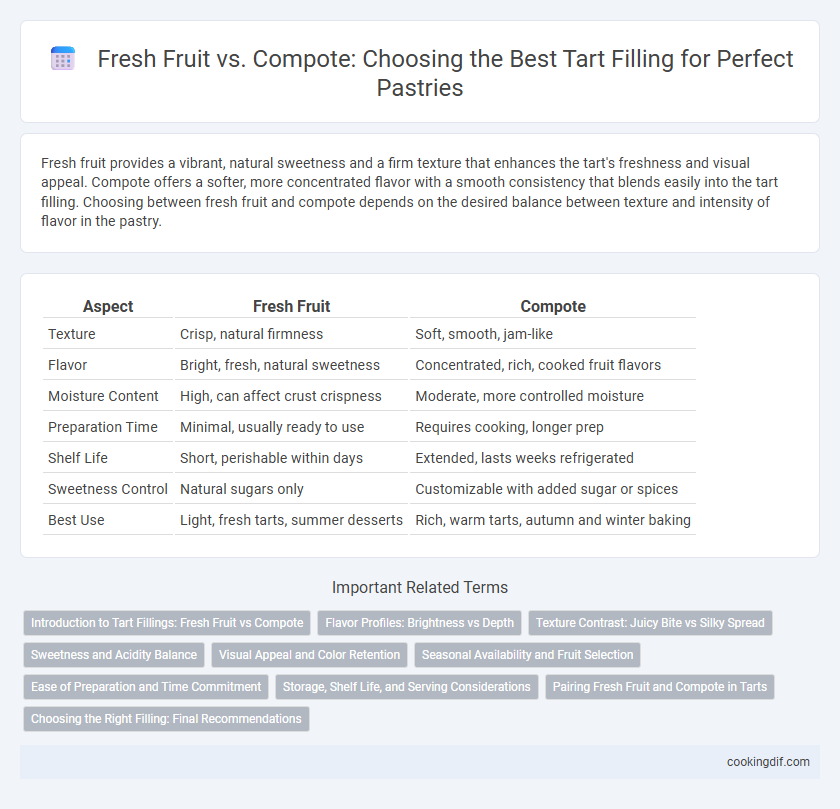 Fresh Fruit vs. Compote: Choosing the Best Tart Filling for Perfect Pastries

Fresh fruit provides a vibrant, natural sweetness and a firm texture that enhances the tart's freshness and visual appeal. Compote offers a softer, more concentrated flavor with a smooth consistency that blends easily into the tart filling. Choosing between fresh fruit and compote depends on the desired balance between texture and intensity of flavor in the pastry.

| Aspect | Fresh Fruit | Compote |
|---|---|---|
| Texture | Crisp, natural firmness | Soft, smooth, jam-like |
| Flavor | Bright, fresh, natural sweetness | Concentrated, rich, cooked fruit flavors |
| Moisture Content | High, can affect crust crispness | Moderate, more controlled moisture |
| Preparation Time | Minimal, usually ready to use | Requires cooking, longer prep |
| Shelf Life | Short, perishable within days | Extended, lasts weeks refrigerated |
| Sweetness Control | Natural sugars only | Customizable with added sugar or spices |
| Best Use | Light, fresh tarts, summer desserts | Rich, warm tarts, autumn and winter baking |

Important Related Terms

Introduction to Tart Fillings: Fresh Fruit vs Compote
Flavor Profiles: Brightness vs Depth
Texture Contrast: Juicy Bite vs Silky Spread
Sweetness and Acidity Balance
Visual Appeal and Color Retention
Seasonal Availability and Fruit Selection
Ease of Preparation and Time Commitment
Storage, Shelf Life, and Serving Considerations
Pairing Fresh Fruit and Compote in Tarts
Choosing the Right Filling: Final Recommendations

cookingdif.com