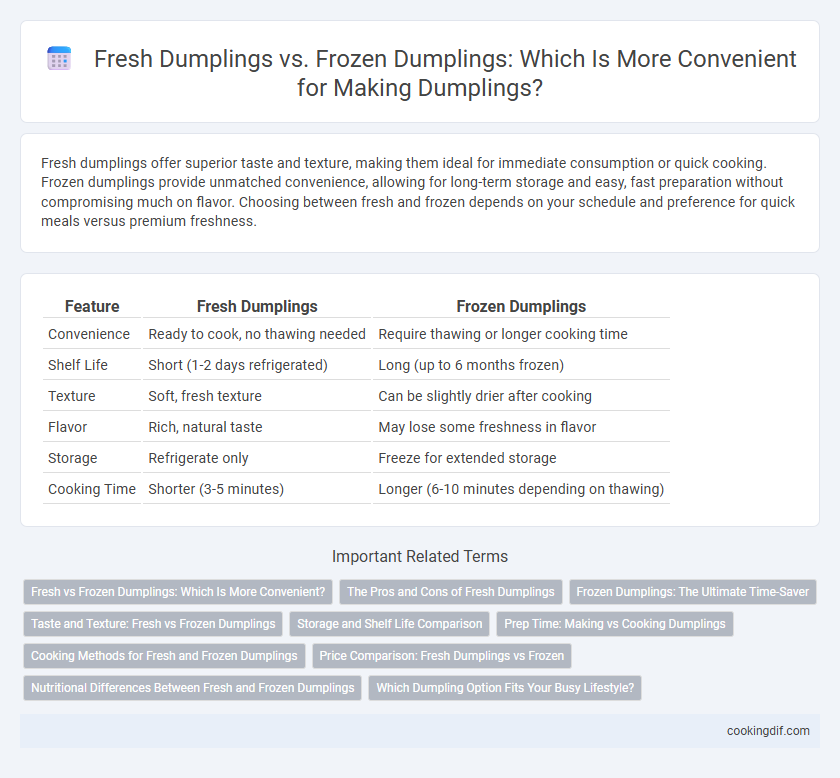 Fresh Dumplings vs. Frozen Dumplings: Which Is More Convenient for Making Dumplings?

Fresh dumplings offer superior taste and texture, making them ideal for immediate consumption or quick cooking. Frozen dumplings provide unmatched convenience, allowing for long-term storage and easy, fast preparation without compromising much on flavor. Choosing between fresh and frozen depends on your schedule and preference for quick meals versus premium freshness.

| Feature | Fresh Dumplings | Frozen Dumplings |
|---|---|---|
| Convenience | Ready to cook, no thawing needed | Require thawing or longer cooking time |
| Shelf Life | Short (1-2 days refrigerated) | Long (up to 6 months frozen) |
| Texture | Soft, fresh texture | Can be slightly drier after cooking |
| Flavor | Rich, natural taste | May lose some freshness in flavor |
| Storage | Refrigerate only | Freeze for extended storage |
| Cooking Time | Shorter (3-5 minutes) | Longer (6-10 minutes depending on thawing) |

Important Related Terms

Fresh vs Frozen Dumplings: Which Is More Convenient?
The Pros and Cons of Fresh Dumplings
Frozen Dumplings: The Ultimate Time-Saver
Taste and Texture: Fresh vs Frozen Dumplings
Storage and Shelf Life Comparison
Prep Time: Making vs Cooking Dumplings
Cooking Methods for Fresh and Frozen Dumplings
Price Comparison: Fresh Dumplings vs Frozen
Nutritional Differences Between Fresh and Frozen Dumplings
Which Dumpling Option Fits Your Busy Lifestyle?

cookingdif.com