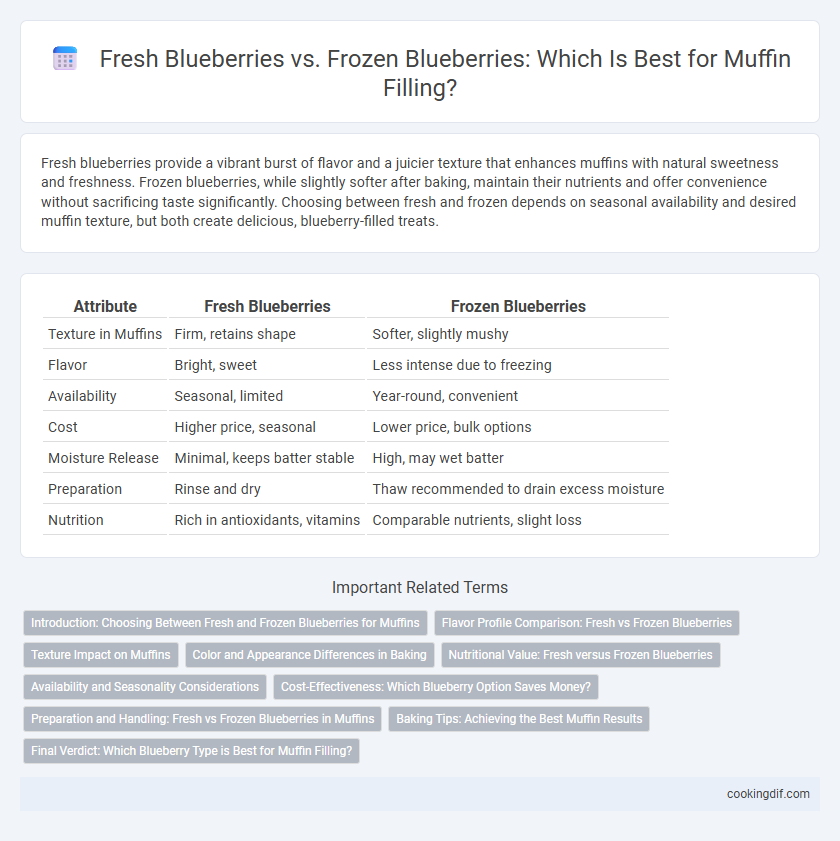 Fresh Blueberries vs. Frozen Blueberries: Which Is Best for Muffin Filling?

Fresh blueberries provide a vibrant burst of flavor and a juicier texture that enhances muffins with natural sweetness and freshness. Frozen blueberries, while slightly softer after baking, maintain their nutrients and offer convenience without sacrificing taste significantly. Choosing between fresh and frozen depends on seasonal availability and desired muffin texture, but both create delicious, blueberry-filled treats.

| Attribute | Fresh Blueberries | Frozen Blueberries |
|---|---|---|
| Texture in Muffins | Firm, retains shape | Softer, slightly mushy |
| Flavor | Bright, sweet | Less intense due to freezing |
| Availability | Seasonal, limited | Year-round, convenient |
| Cost | Higher price, seasonal | Lower price, bulk options |
| Moisture Release | Minimal, keeps batter stable | High, may wet batter |
| Preparation | Rinse and dry | Thaw recommended to drain excess moisture |
| Nutrition | Rich in antioxidants, vitamins | Comparable nutrients, slight loss |

Important Related Terms

Introduction: Choosing Between Fresh and Frozen Blueberries for Muffins
Flavor Profile Comparison: Fresh vs Frozen Blueberries
Texture Impact on Muffins
Color and Appearance Differences in Baking
Nutritional Value: Fresh versus Frozen Blueberries
Availability and Seasonality Considerations
Cost-Effectiveness: Which Blueberry Option Saves Money?
Preparation and Handling: Fresh vs Frozen Blueberries in Muffins
Baking Tips: Achieving the Best Muffin Results
Final Verdict: Which Blueberry Type is Best for Muffin Filling?

cookingdif.com