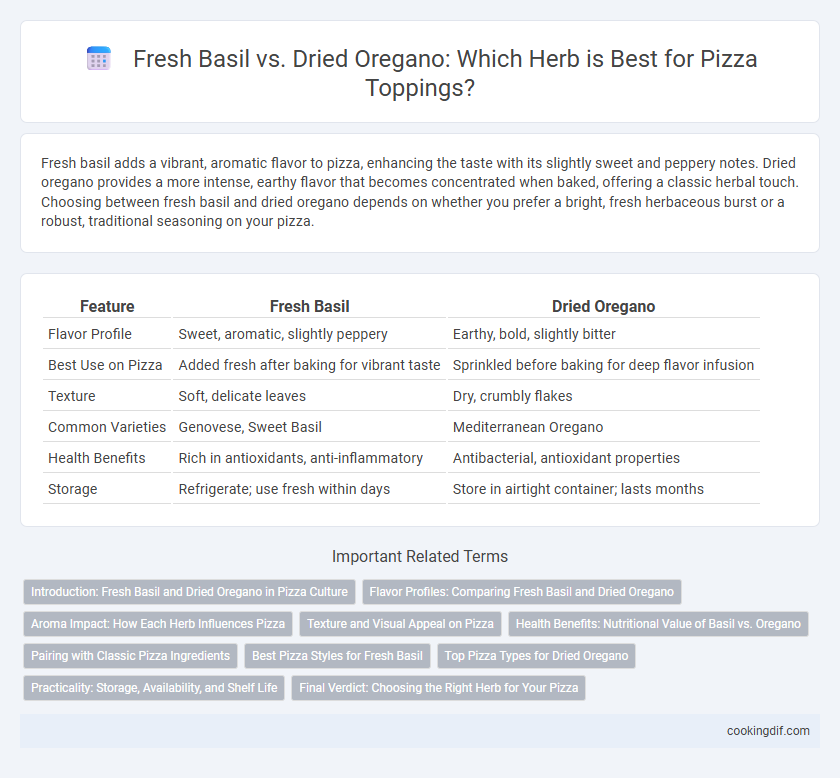 Fresh Basil vs. Dried Oregano: Which Herb is Best for Pizza Toppings?

Fresh basil adds a vibrant, aromatic flavor to pizza, enhancing the taste with its slightly sweet and peppery notes. Dried oregano provides a more intense, earthy flavor that becomes concentrated when baked, offering a classic herbal touch. Choosing between fresh basil and dried oregano depends on whether you prefer a bright, fresh herbaceous burst or a robust, traditional seasoning on your pizza.

| Feature | Fresh Basil | Dried Oregano |
|---|---|---|
| Flavor Profile | Sweet, aromatic, slightly peppery | Earthy, bold, slightly bitter |
| Best Use on Pizza | Added fresh after baking for vibrant taste | Sprinkled before baking for deep flavor infusion |
| Texture | Soft, delicate leaves | Dry, crumbly flakes |
| Common Varieties | Genovese, Sweet Basil | Mediterranean Oregano |
| Health Benefits | Rich in antioxidants, anti-inflammatory | Antibacterial, antioxidant properties |
| Storage | Refrigerate; use fresh within days | Store in airtight container; lasts months |

Important Related Terms

Introduction: Fresh Basil and Dried Oregano in Pizza Culture
Flavor Profiles: Comparing Fresh Basil and Dried Oregano
Aroma Impact: How Each Herb Influences Pizza
Texture and Visual Appeal on Pizza
Health Benefits: Nutritional Value of Basil vs. Oregano
Pairing with Classic Pizza Ingredients
Best Pizza Styles for Fresh Basil
Top Pizza Types for Dried Oregano
Practicality: Storage, Availability, and Shelf Life
Final Verdict: Choosing the Right Herb for Your Pizza

cookingdif.com