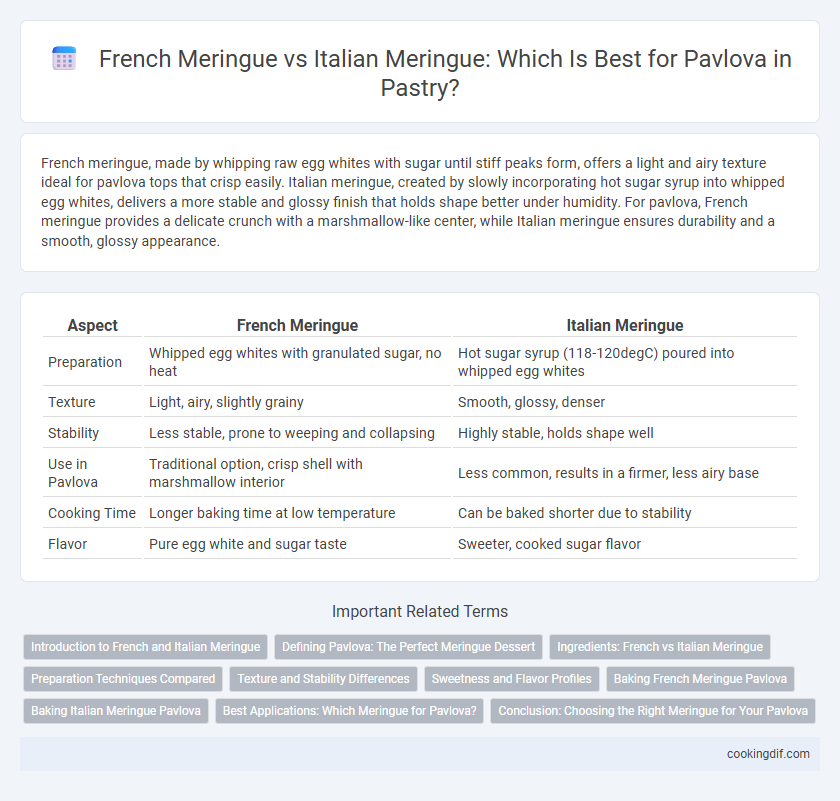 French Meringue vs Italian Meringue: Which Is Best for Pavlova in Pastry?

French meringue, made by whipping raw egg whites with sugar until stiff peaks form, offers a light and airy texture ideal for pavlova tops that crisp easily. Italian meringue, created by slowly incorporating hot sugar syrup into whipped egg whites, delivers a more stable and glossy finish that holds shape better under humidity. For pavlova, French meringue provides a delicate crunch with a marshmallow-like center, while Italian meringue ensures durability and a smooth, glossy appearance.

| Aspect | French Meringue | Italian Meringue |
|---|---|---|
| Preparation | Whipped egg whites with granulated sugar, no heat | Hot sugar syrup (118-120degC) poured into whipped egg whites |
| Texture | Light, airy, slightly grainy | Smooth, glossy, denser |
| Stability | Less stable, prone to weeping and collapsing | Highly stable, holds shape well |
| Use in Pavlova | Traditional option, crisp shell with marshmallow interior | Less common, results in a firmer, less airy base |
| Cooking Time | Longer baking time at low temperature | Can be baked shorter due to stability |
| Flavor | Pure egg white and sugar taste | Sweeter, cooked sugar flavor |

Important Related Terms

Introduction to French and Italian Meringue
Defining Pavlova: The Perfect Meringue Dessert
Ingredients: French vs Italian Meringue
Preparation Techniques Compared
Texture and Stability Differences
Sweetness and Flavor Profiles
Baking French Meringue Pavlova
Baking Italian Meringue Pavlova
Best Applications: Which Meringue for Pavlova?
Conclusion: Choosing the Right Meringue for Your Pavlova

cookingdif.com