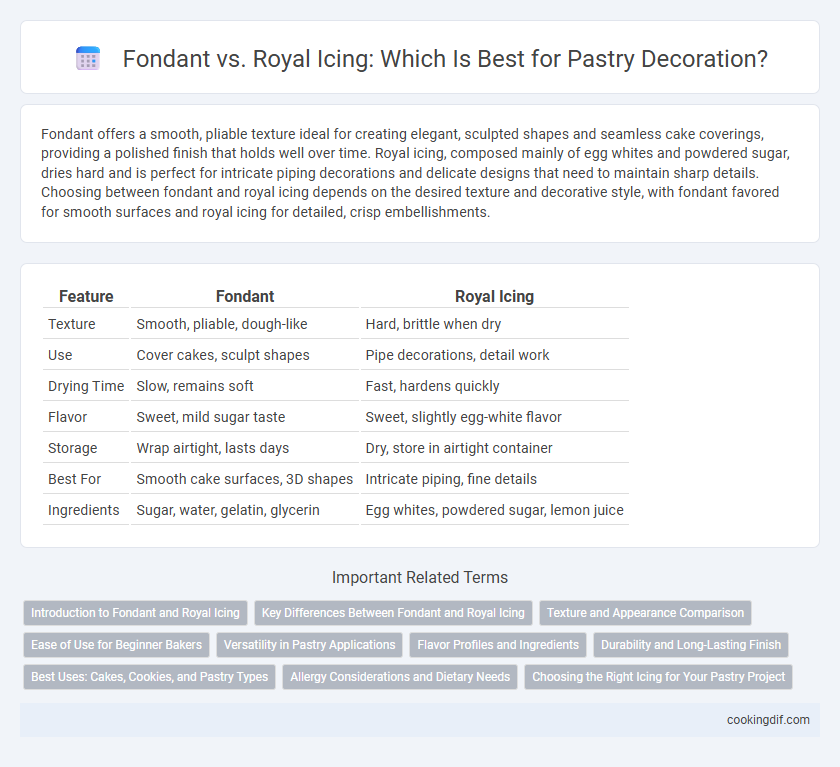 Fondant vs. Royal Icing: Which Is Best for Pastry Decoration?

Fondant offers a smooth, pliable texture ideal for creating elegant, sculpted shapes and seamless cake coverings, providing a polished finish that holds well over time. Royal icing, composed mainly of egg whites and powdered sugar, dries hard and is perfect for intricate piping decorations and delicate designs that need to maintain sharp details. Choosing between fondant and royal icing depends on the desired texture and decorative style, with fondant favored for smooth surfaces and royal icing for detailed, crisp embellishments.

| Feature | Fondant | Royal Icing |
|---|---|---|
| Texture | Smooth, pliable, dough-like | Hard, brittle when dry |
| Use | Cover cakes, sculpt shapes | Pipe decorations, detail work |
| Drying Time | Slow, remains soft | Fast, hardens quickly |
| Flavor | Sweet, mild sugar taste | Sweet, slightly egg-white flavor |
| Storage | Wrap airtight, lasts days | Dry, store in airtight container |
| Best For | Smooth cake surfaces, 3D shapes | Intricate piping, fine details |
| Ingredients | Sugar, water, gelatin, glycerin | Egg whites, powdered sugar, lemon juice |

Important Related Terms

Introduction to Fondant and Royal Icing
Key Differences Between Fondant and Royal Icing
Texture and Appearance Comparison
Ease of Use for Beginner Bakers
Versatility in Pastry Applications
Flavor Profiles and Ingredients
Durability and Long-Lasting Finish
Best Uses: Cakes, Cookies, and Pastry Types
Allergy Considerations and Dietary Needs
Choosing the Right Icing for Your Pastry Project

cookingdif.com