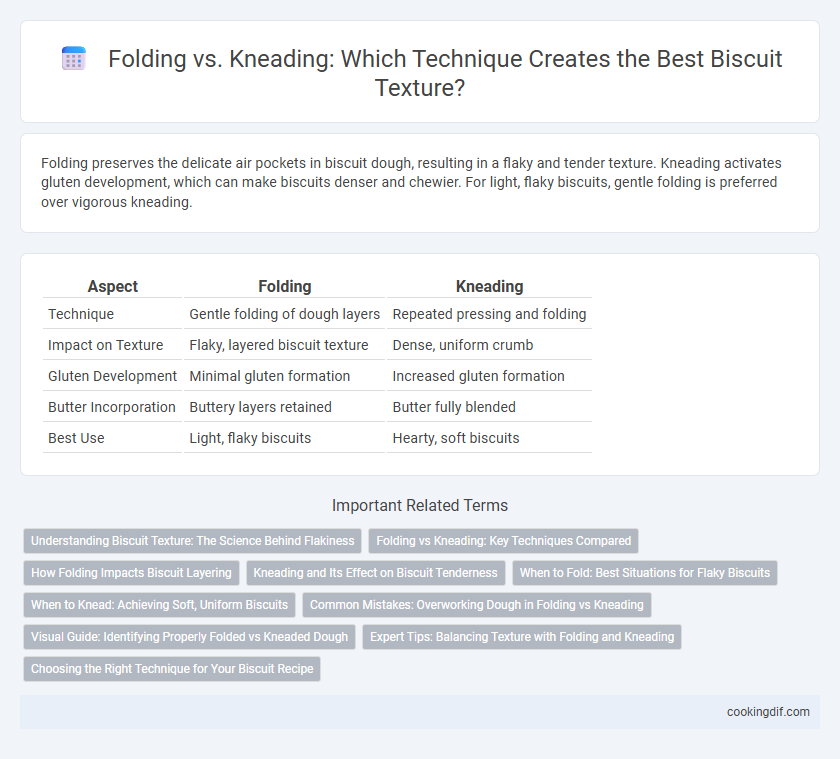 Folding vs. Kneading: Which Technique Creates the Best Biscuit Texture?

Folding preserves the delicate air pockets in biscuit dough, resulting in a flaky and tender texture. Kneading activates gluten development, which can make biscuits denser and chewier. For light, flaky biscuits, gentle folding is preferred over vigorous kneading.

| Aspect | Folding | Kneading |
|---|---|---|
| Technique | Gentle folding of dough layers | Repeated pressing and folding |
| Impact on Texture | Flaky, layered biscuit texture | Dense, uniform crumb |
| Gluten Development | Minimal gluten formation | Increased gluten formation |
| Butter Incorporation | Buttery layers retained | Butter fully blended |
| Best Use | Light, flaky biscuits | Hearty, soft biscuits |

Important Related Terms

Understanding Biscuit Texture: The Science Behind Flakiness
Folding vs Kneading: Key Techniques Compared
How Folding Impacts Biscuit Layering
Kneading and Its Effect on Biscuit Tenderness
When to Fold: Best Situations for Flaky Biscuits
When to Knead: Achieving Soft, Uniform Biscuits
Common Mistakes: Overworking Dough in Folding vs Kneading
Visual Guide: Identifying Properly Folded vs Kneaded Dough
Expert Tips: Balancing Texture with Folding and Kneading
Choosing the Right Technique for Your Biscuit Recipe

cookingdif.com