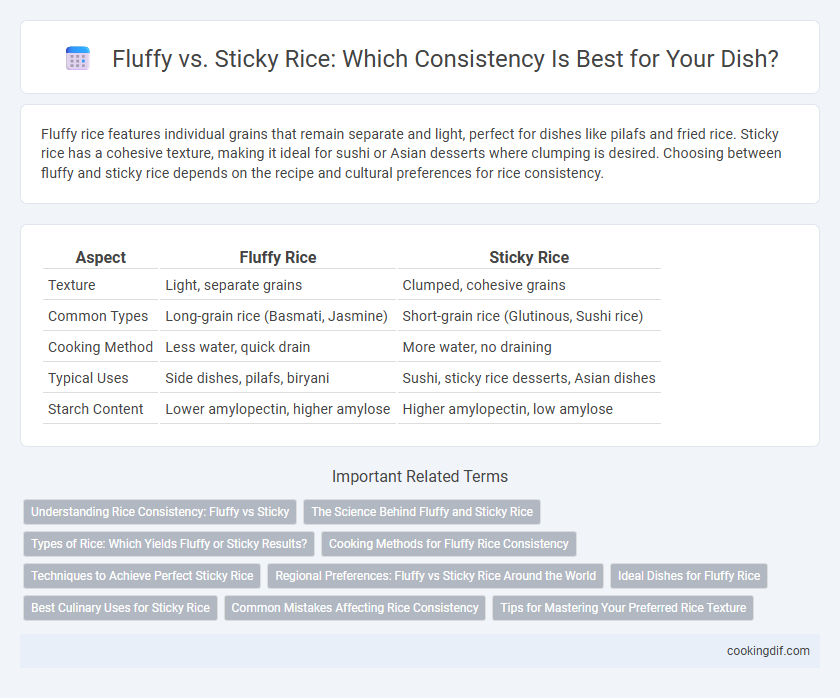 Fluffy vs. Sticky Rice: Which Consistency Is Best for Your Dish?

Fluffy rice features individual grains that remain separate and light, perfect for dishes like pilafs and fried rice. Sticky rice has a cohesive texture, making it ideal for sushi or Asian desserts where clumping is desired. Choosing between fluffy and sticky rice depends on the recipe and cultural preferences for rice consistency.

| Aspect | Fluffy Rice | Sticky Rice |
|---|---|---|
| Texture | Light, separate grains | Clumped, cohesive grains |
| Common Types | Long-grain rice (Basmati, Jasmine) | Short-grain rice (Glutinous, Sushi rice) |
| Cooking Method | Less water, quick drain | More water, no draining |
| Typical Uses | Side dishes, pilafs, biryani | Sushi, sticky rice desserts, Asian dishes |
| Starch Content | Lower amylopectin, higher amylose | Higher amylopectin, low amylose |

Important Related Terms

Understanding Rice Consistency: Fluffy vs Sticky
The Science Behind Fluffy and Sticky Rice
Types of Rice: Which Yields Fluffy or Sticky Results?
Cooking Methods for Fluffy Rice Consistency
Techniques to Achieve Perfect Sticky Rice
Regional Preferences: Fluffy vs Sticky Rice Around the World
Ideal Dishes for Fluffy Rice
Best Culinary Uses for Sticky Rice
Common Mistakes Affecting Rice Consistency
Tips for Mastering Your Preferred Rice Texture

cookingdif.com