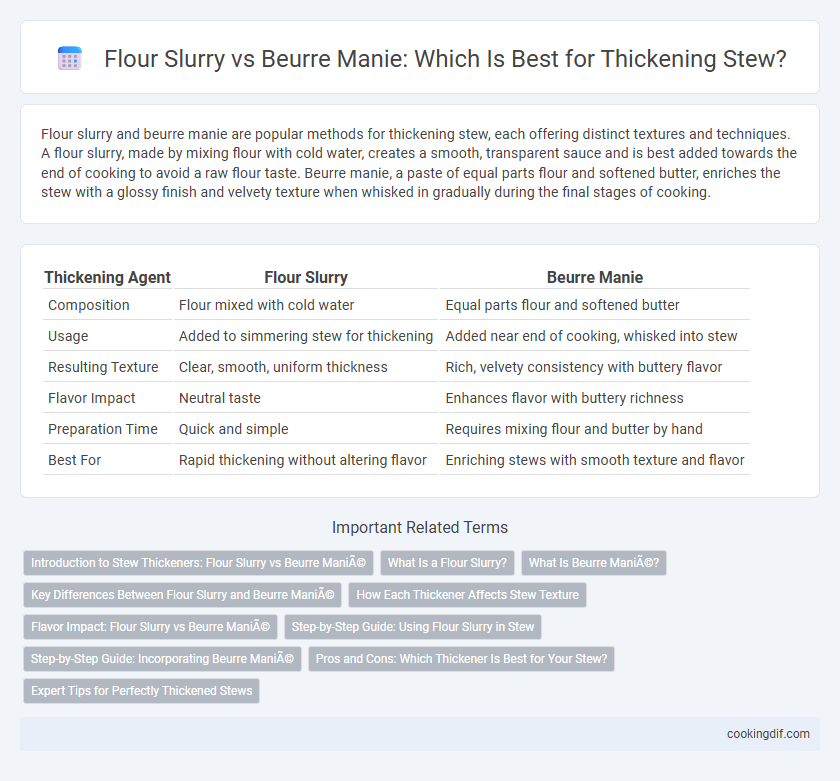 Flour Slurry vs Beurre Manie: Which Is Best for Thickening Stew?

Flour slurry and beurre manie are popular methods for thickening stew, each offering distinct textures and techniques. A flour slurry, made by mixing flour with cold water, creates a smooth, transparent sauce and is best added towards the end of cooking to avoid a raw flour taste. Beurre manie, a paste of equal parts flour and softened butter, enriches the stew with a glossy finish and velvety texture when whisked in gradually during the final stages of cooking.

| Thickening Agent | Flour Slurry | Beurre Manie |
|---|---|---|
| Composition | Flour mixed with cold water | Equal parts flour and softened butter |
| Usage | Added to simmering stew for thickening | Added near end of cooking, whisked into stew |
| Resulting Texture | Clear, smooth, uniform thickness | Rich, velvety consistency with buttery flavor |
| Flavor Impact | Neutral taste | Enhances flavor with buttery richness |
| Preparation Time | Quick and simple | Requires mixing flour and butter by hand |
| Best For | Rapid thickening without altering flavor | Enriching stews with smooth texture and flavor |

Important Related Terms

Introduction to Stew Thickeners: Flour Slurry vs Beurre ManiÃ©

What Is a Flour Slurry?

What Is Beurre ManiÃ©?

Key Differences Between Flour Slurry and Beurre ManiÃ©

How Each Thickener Affects Stew Texture

Flavor Impact: Flour Slurry vs Beurre ManiÃ©

Step-by-Step Guide: Using Flour Slurry in Stew

Step-by-Step Guide: Incorporating Beurre ManiÃ©

Pros and Cons: Which Thickener Is Best for Your Stew?

Expert Tips for Perfectly Thickened Stews

cookingdif.com