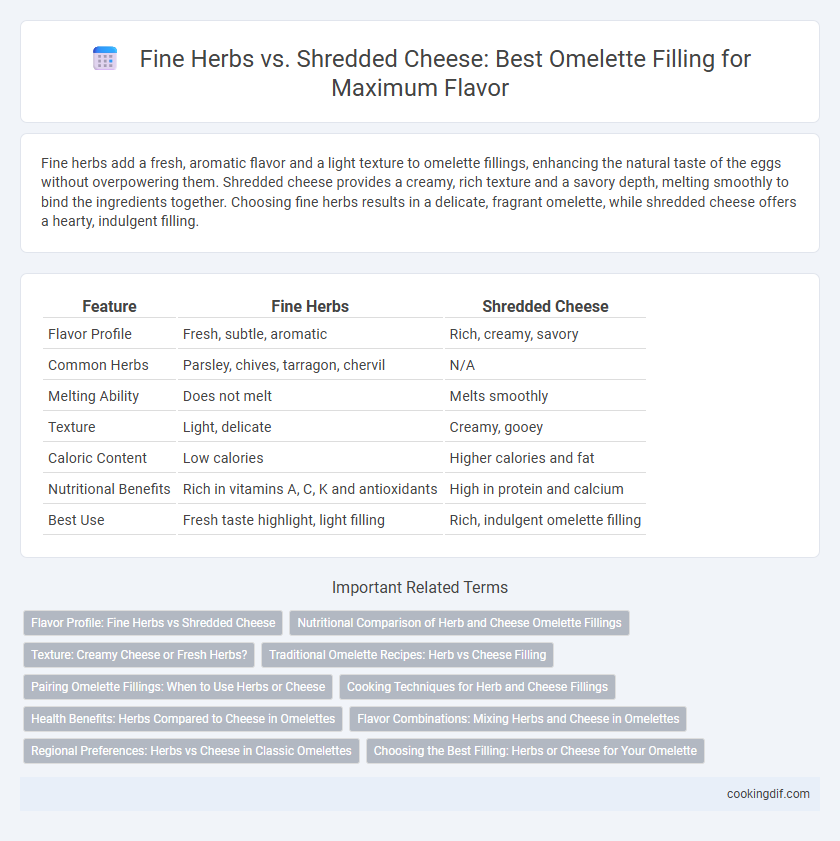 Fine Herbs vs. Shredded Cheese: Best Omelette Filling for Maximum Flavor

Fine herbs add a fresh, aromatic flavor and a light texture to omelette fillings, enhancing the natural taste of the eggs without overpowering them. Shredded cheese provides a creamy, rich texture and a savory depth, melting smoothly to bind the ingredients together. Choosing fine herbs results in a delicate, fragrant omelette, while shredded cheese offers a hearty, indulgent filling.

| Feature | Fine Herbs | Shredded Cheese |
|---|---|---|
| Flavor Profile | Fresh, subtle, aromatic | Rich, creamy, savory |
| Common Herbs | Parsley, chives, tarragon, chervil | N/A |
| Melting Ability | Does not melt | Melts smoothly |
| Texture | Light, delicate | Creamy, gooey |
| Caloric Content | Low calories | Higher calories and fat |
| Nutritional Benefits | Rich in vitamins A, C, K and antioxidants | High in protein and calcium |
| Best Use | Fresh taste highlight, light filling | Rich, indulgent omelette filling |

Important Related Terms

Flavor Profile: Fine Herbs vs Shredded Cheese
Nutritional Comparison of Herb and Cheese Omelette Fillings
Texture: Creamy Cheese or Fresh Herbs?
Traditional Omelette Recipes: Herb vs Cheese Filling
Pairing Omelette Fillings: When to Use Herbs or Cheese
Cooking Techniques for Herb and Cheese Fillings
Health Benefits: Herbs Compared to Cheese in Omelettes
Flavor Combinations: Mixing Herbs and Cheese in Omelettes
Regional Preferences: Herbs vs Cheese in Classic Omelettes
Choosing the Best Filling: Herbs or Cheese for Your Omelette

cookingdif.com