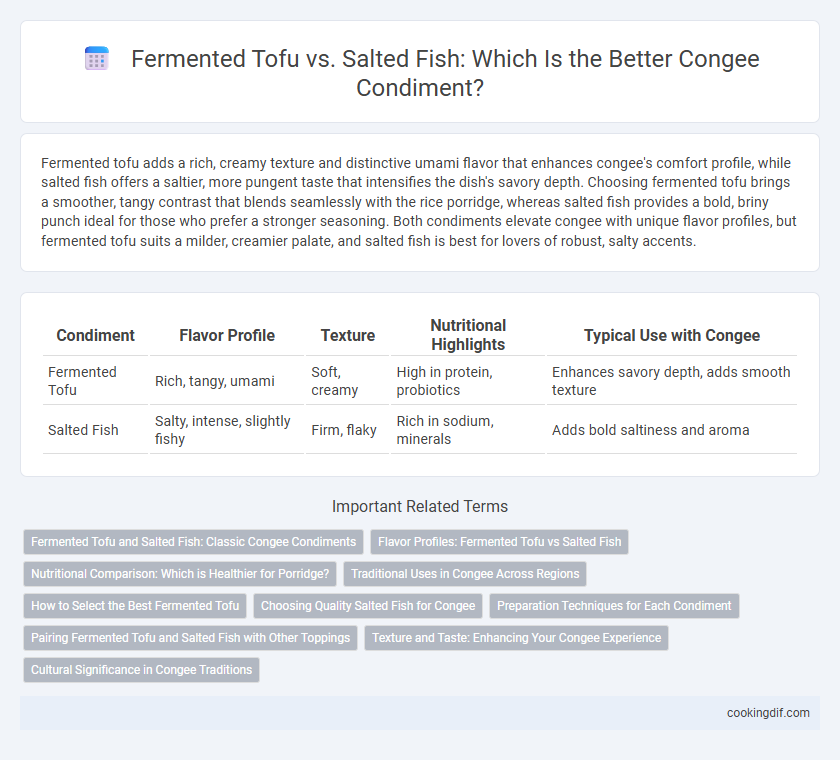 Fermented Tofu vs. Salted Fish: Which Is the Better Congee Condiment?

Fermented tofu adds a rich, creamy texture and distinctive umami flavor that enhances congee's comfort profile, while salted fish offers a saltier, more pungent taste that intensifies the dish's savory depth. Choosing fermented tofu brings a smoother, tangy contrast that blends seamlessly with the rice porridge, whereas salted fish provides a bold, briny punch ideal for those who prefer a stronger seasoning. Both condiments elevate congee with unique flavor profiles, but fermented tofu suits a milder, creamier palate, and salted fish is best for lovers of robust, salty accents.

| Condiment | Flavor Profile | Texture | Nutritional Highlights | Typical Use with Congee |
|---|---|---|---|---|
| Fermented Tofu | Rich, tangy, umami | Soft, creamy | High in protein, probiotics | Enhances savory depth, adds smooth texture |
| Salted Fish | Salty, intense, slightly fishy | Firm, flaky | Rich in sodium, minerals | Adds bold saltiness and aroma |

Important Related Terms

Fermented Tofu and Salted Fish: Classic Congee Condiments
Flavor Profiles: Fermented Tofu vs Salted Fish
Nutritional Comparison: Which is Healthier for Porridge?
Traditional Uses in Congee Across Regions
How to Select the Best Fermented Tofu
Choosing Quality Salted Fish for Congee
Preparation Techniques for Each Condiment
Pairing Fermented Tofu and Salted Fish with Other Toppings
Texture and Taste: Enhancing Your Congee Experience
Cultural Significance in Congee Traditions

cookingdif.com