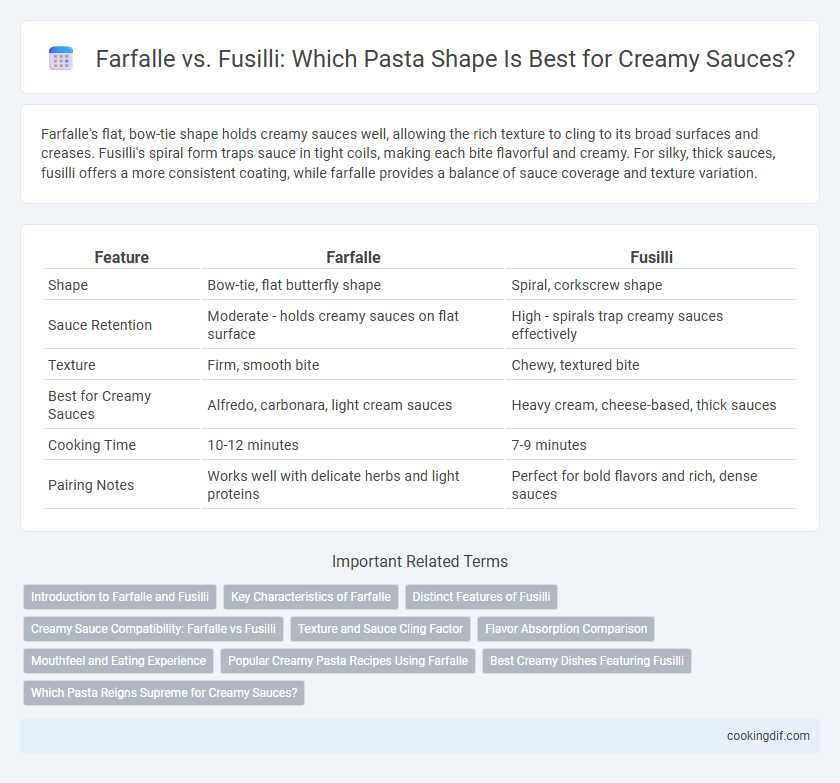 Farfalle vs. Fusilli: Which Pasta Shape Is Best for Creamy Sauces?

Farfalle's flat, bow-tie shape holds creamy sauces well, allowing the rich texture to cling to its broad surfaces and creases. Fusilli's spiral form traps sauce in tight coils, making each bite flavorful and creamy. For silky, thick sauces, fusilli offers a more consistent coating, while farfalle provides a balance of sauce coverage and texture variation.

| Feature | Farfalle | Fusilli |
|---|---|---|
| Shape | Bow-tie, flat butterfly shape | Spiral, corkscrew shape |
| Sauce Retention | Moderate - holds creamy sauces on flat surface | High - spirals trap creamy sauces effectively |
| Texture | Firm, smooth bite | Chewy, textured bite |
| Best for Creamy Sauces | Alfredo, carbonara, light cream sauces | Heavy cream, cheese-based, thick sauces |
| Cooking Time | 10-12 minutes | 7-9 minutes |
| Pairing Notes | Works well with delicate herbs and light proteins | Perfect for bold flavors and rich, dense sauces |

Important Related Terms

Introduction to Farfalle and Fusilli
Key Characteristics of Farfalle
Distinct Features of Fusilli
Creamy Sauce Compatibility: Farfalle vs Fusilli
Texture and Sauce Cling Factor
Flavor Absorption Comparison
Mouthfeel and Eating Experience
Popular Creamy Pasta Recipes Using Farfalle
Best Creamy Dishes Featuring Fusilli
Which Pasta Reigns Supreme for Creamy Sauces?

cookingdif.com