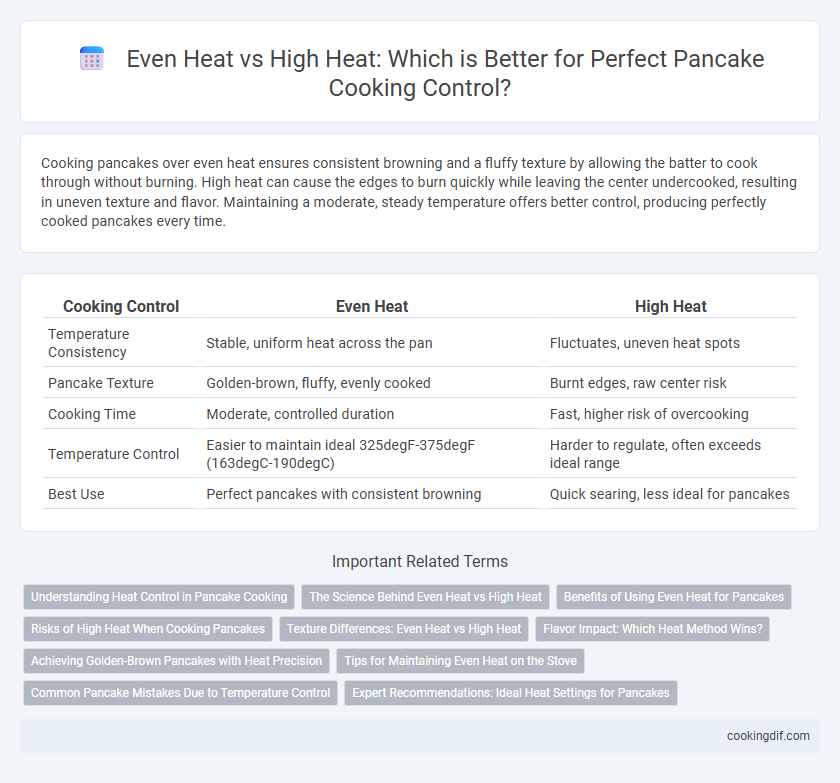 Even Heat vs High Heat: Which is Better for Perfect Pancake Cooking Control?

Cooking pancakes over even heat ensures consistent browning and a fluffy texture by allowing the batter to cook through without burning. High heat can cause the edges to burn quickly while leaving the center undercooked, resulting in uneven texture and flavor. Maintaining a moderate, steady temperature offers better control, producing perfectly cooked pancakes every time.

| Cooking Control | Even Heat | High Heat |
|---|---|---|
| Temperature Consistency | Stable, uniform heat across the pan | Fluctuates, uneven heat spots |
| Pancake Texture | Golden-brown, fluffy, evenly cooked | Burnt edges, raw center risk |
| Cooking Time | Moderate, controlled duration | Fast, higher risk of overcooking |
| Temperature Control | Easier to maintain ideal 325degF-375degF (163degC-190degC) | Harder to regulate, often exceeds ideal range |
| Best Use | Perfect pancakes with consistent browning | Quick searing, less ideal for pancakes |

Important Related Terms

Understanding Heat Control in Pancake Cooking
The Science Behind Even Heat vs High Heat
Benefits of Using Even Heat for Pancakes
Risks of High Heat When Cooking Pancakes
Texture Differences: Even Heat vs High Heat
Flavor Impact: Which Heat Method Wins?
Achieving Golden-Brown Pancakes with Heat Precision
Tips for Maintaining Even Heat on the Stove
Common Pancake Mistakes Due to Temperature Control
Expert Recommendations: Ideal Heat Settings for Pancakes

cookingdif.com