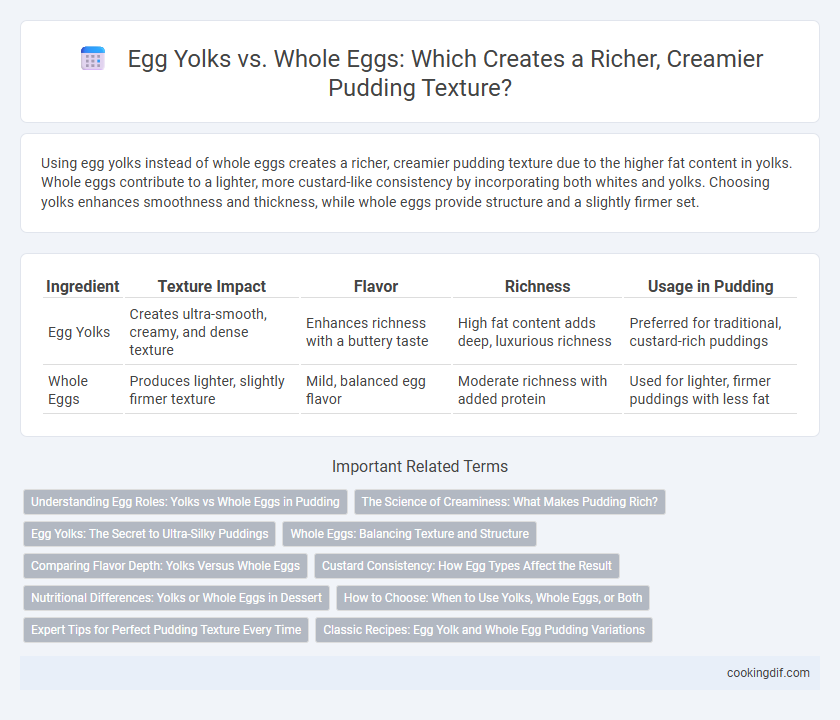 Egg Yolks vs. Whole Eggs: Which Creates a Richer, Creamier Pudding Texture?

Using egg yolks instead of whole eggs creates a richer, creamier pudding texture due to the higher fat content in yolks. Whole eggs contribute to a lighter, more custard-like consistency by incorporating both whites and yolks. Choosing yolks enhances smoothness and thickness, while whole eggs provide structure and a slightly firmer set.

| Ingredient | Texture Impact | Flavor | Richness | Usage in Pudding |
|---|---|---|---|---|
| Egg Yolks | Creates ultra-smooth, creamy, and dense texture | Enhances richness with a buttery taste | High fat content adds deep, luxurious richness | Preferred for traditional, custard-rich puddings |
| Whole Eggs | Produces lighter, slightly firmer texture | Mild, balanced egg flavor | Moderate richness with added protein | Used for lighter, firmer puddings with less fat |

Important Related Terms

Understanding Egg Roles: Yolks vs Whole Eggs in Pudding
The Science of Creaminess: What Makes Pudding Rich?
Egg Yolks: The Secret to Ultra-Silky Puddings
Whole Eggs: Balancing Texture and Structure
Comparing Flavor Depth: Yolks Versus Whole Eggs
Custard Consistency: How Egg Types Affect the Result
Nutritional Differences: Yolks or Whole Eggs in Dessert
How to Choose: When to Use Yolks, Whole Eggs, or Both
Expert Tips for Perfect Pudding Texture Every Time
Classic Recipes: Egg Yolk and Whole Egg Pudding Variations

cookingdif.com