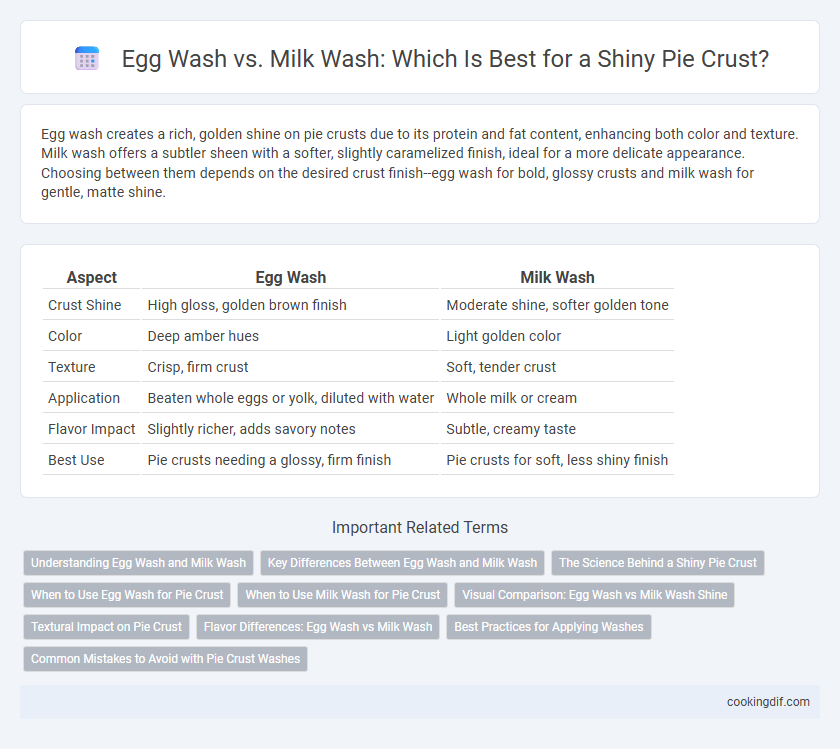 Egg Wash vs. Milk Wash: Which Is Best for a Shiny Pie Crust?

Egg wash creates a rich, golden shine on pie crusts due to its protein and fat content, enhancing both color and texture. Milk wash offers a subtler sheen with a softer, slightly caramelized finish, ideal for a more delicate appearance. Choosing between them depends on the desired crust finish--egg wash for bold, glossy crusts and milk wash for gentle, matte shine.

| Aspect | Egg Wash | Milk Wash |
|---|---|---|
| Crust Shine | High gloss, golden brown finish | Moderate shine, softer golden tone |
| Color | Deep amber hues | Light golden color |
| Texture | Crisp, firm crust | Soft, tender crust |
| Application | Beaten whole eggs or yolk, diluted with water | Whole milk or cream |
| Flavor Impact | Slightly richer, adds savory notes | Subtle, creamy taste |
| Best Use | Pie crusts needing a glossy, firm finish | Pie crusts for soft, less shiny finish |

Important Related Terms

Understanding Egg Wash and Milk Wash
Key Differences Between Egg Wash and Milk Wash
The Science Behind a Shiny Pie Crust
When to Use Egg Wash for Pie Crust
When to Use Milk Wash for Pie Crust
Visual Comparison: Egg Wash vs Milk Wash Shine
Textural Impact on Pie Crust
Flavor Differences: Egg Wash vs Milk Wash
Best Practices for Applying Washes
Common Mistakes to Avoid with Pie Crust Washes

cookingdif.com