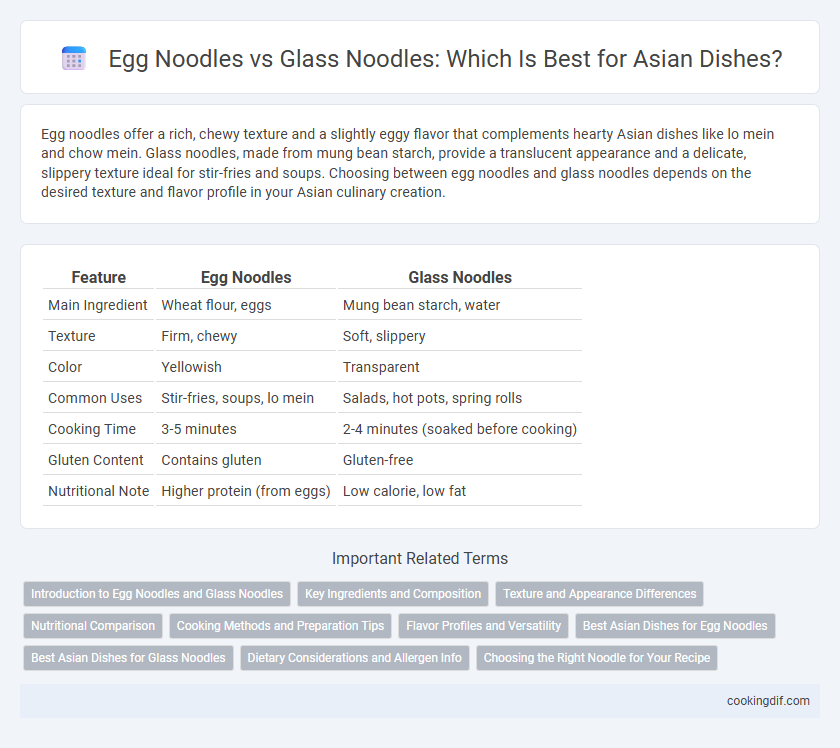 Egg Noodles vs Glass Noodles: Which Is Best for Asian Dishes?

Egg noodles offer a rich, chewy texture and a slightly eggy flavor that complements hearty Asian dishes like lo mein and chow mein. Glass noodles, made from mung bean starch, provide a translucent appearance and a delicate, slippery texture ideal for stir-fries and soups. Choosing between egg noodles and glass noodles depends on the desired texture and flavor profile in your Asian culinary creation.

| Feature | Egg Noodles | Glass Noodles |
|---|---|---|
| Main Ingredient | Wheat flour, eggs | Mung bean starch, water |
| Texture | Firm, chewy | Soft, slippery |
| Color | Yellowish | Transparent |
| Common Uses | Stir-fries, soups, lo mein | Salads, hot pots, spring rolls |
| Cooking Time | 3-5 minutes | 2-4 minutes (soaked before cooking) |
| Gluten Content | Contains gluten | Gluten-free |
| Nutritional Note | Higher protein (from eggs) | Low calorie, low fat |

Important Related Terms

Introduction to Egg Noodles and Glass Noodles
Key Ingredients and Composition
Texture and Appearance Differences
Nutritional Comparison
Cooking Methods and Preparation Tips
Flavor Profiles and Versatility
Best Asian Dishes for Egg Noodles
Best Asian Dishes for Glass Noodles
Dietary Considerations and Allergen Info
Choosing the Right Noodle for Your Recipe

cookingdif.com