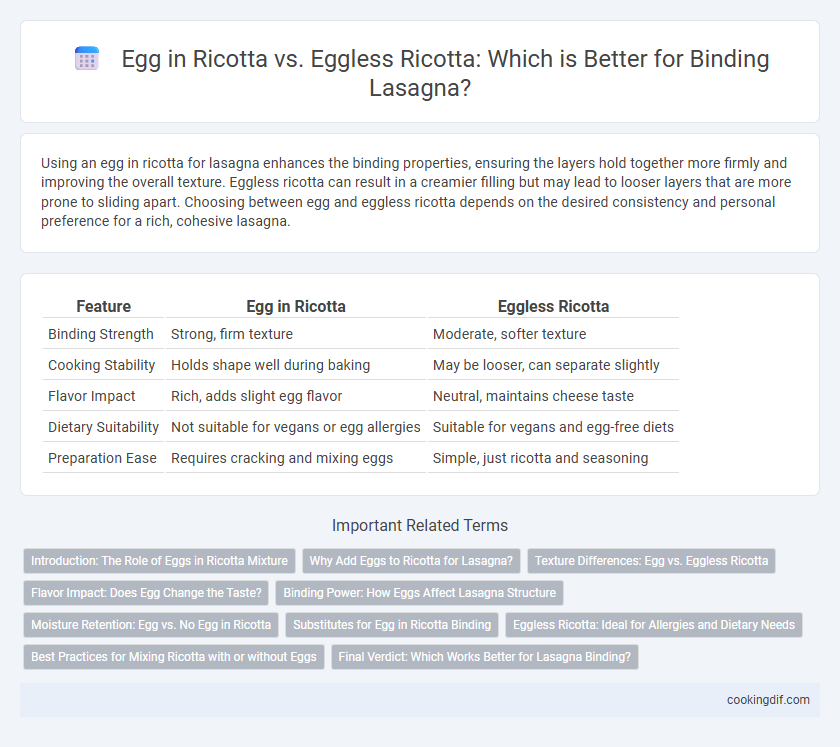 Egg in Ricotta vs. Eggless Ricotta: Which is Better for Binding Lasagna?

Using an egg in ricotta for lasagna enhances the binding properties, ensuring the layers hold together more firmly and improving the overall texture. Eggless ricotta can result in a creamier filling but may lead to looser layers that are more prone to sliding apart. Choosing between egg and eggless ricotta depends on the desired consistency and personal preference for a rich, cohesive lasagna.

| Feature | Egg in Ricotta | Eggless Ricotta |
|---|---|---|
| Binding Strength | Strong, firm texture | Moderate, softer texture |
| Cooking Stability | Holds shape well during baking | May be looser, can separate slightly |
| Flavor Impact | Rich, adds slight egg flavor | Neutral, maintains cheese taste |
| Dietary Suitability | Not suitable for vegans or egg allergies | Suitable for vegans and egg-free diets |
| Preparation Ease | Requires cracking and mixing eggs | Simple, just ricotta and seasoning |

Important Related Terms

Introduction: The Role of Eggs in Ricotta Mixture
Why Add Eggs to Ricotta for Lasagna?
Texture Differences: Egg vs. Eggless Ricotta
Flavor Impact: Does Egg Change the Taste?
Binding Power: How Eggs Affect Lasagna Structure
Moisture Retention: Egg vs. No Egg in Ricotta
Substitutes for Egg in Ricotta Binding
Eggless Ricotta: Ideal for Allergies and Dietary Needs
Best Practices for Mixing Ricotta with or without Eggs
Final Verdict: Which Works Better for Lasagna Binding?

cookingdif.com