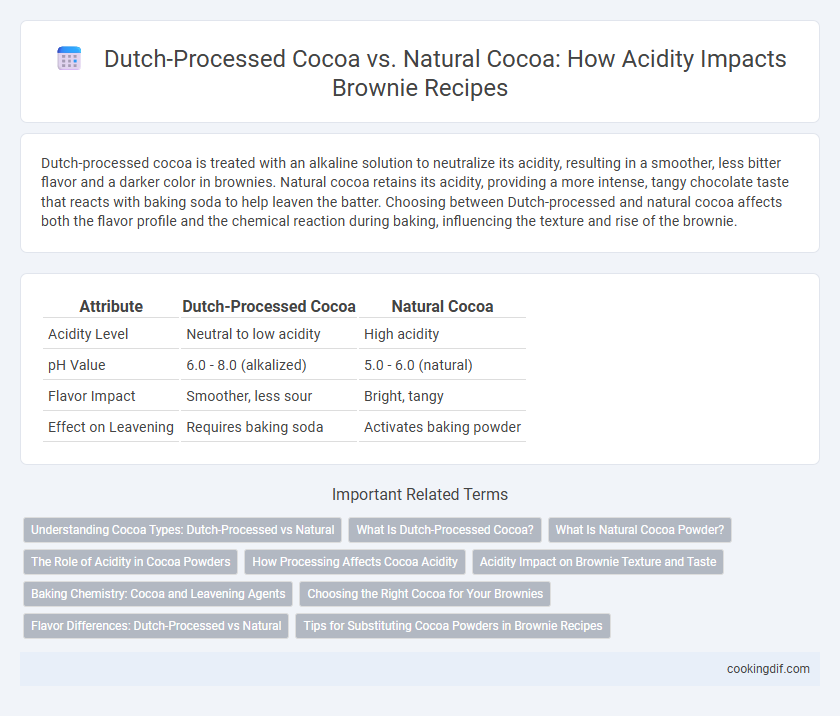 Dutch-Processed Cocoa vs. Natural Cocoa: How Acidity Impacts Brownie Recipes

Dutch-processed cocoa is treated with an alkaline solution to neutralize its acidity, resulting in a smoother, less bitter flavor and a darker color in brownies. Natural cocoa retains its acidity, providing a more intense, tangy chocolate taste that reacts with baking soda to help leaven the batter. Choosing between Dutch-processed and natural cocoa affects both the flavor profile and the chemical reaction during baking, influencing the texture and rise of the brownie.

| Attribute | Dutch-Processed Cocoa | Natural Cocoa |
|---|---|---|
| Acidity Level | Neutral to low acidity | High acidity |
| pH Value | 6.0 - 8.0 (alkalized) | 5.0 - 6.0 (natural) |
| Flavor Impact | Smoother, less sour | Bright, tangy |
| Effect on Leavening | Requires baking soda | Activates baking powder |

Important Related Terms

Understanding Cocoa Types: Dutch-Processed vs Natural
What Is Dutch-Processed Cocoa?
What Is Natural Cocoa Powder?
The Role of Acidity in Cocoa Powders
How Processing Affects Cocoa Acidity
Acidity Impact on Brownie Texture and Taste
Baking Chemistry: Cocoa and Leavening Agents
Choosing the Right Cocoa for Your Brownies
Flavor Differences: Dutch-Processed vs Natural
Tips for Substituting Cocoa Powders in Brownie Recipes

cookingdif.com