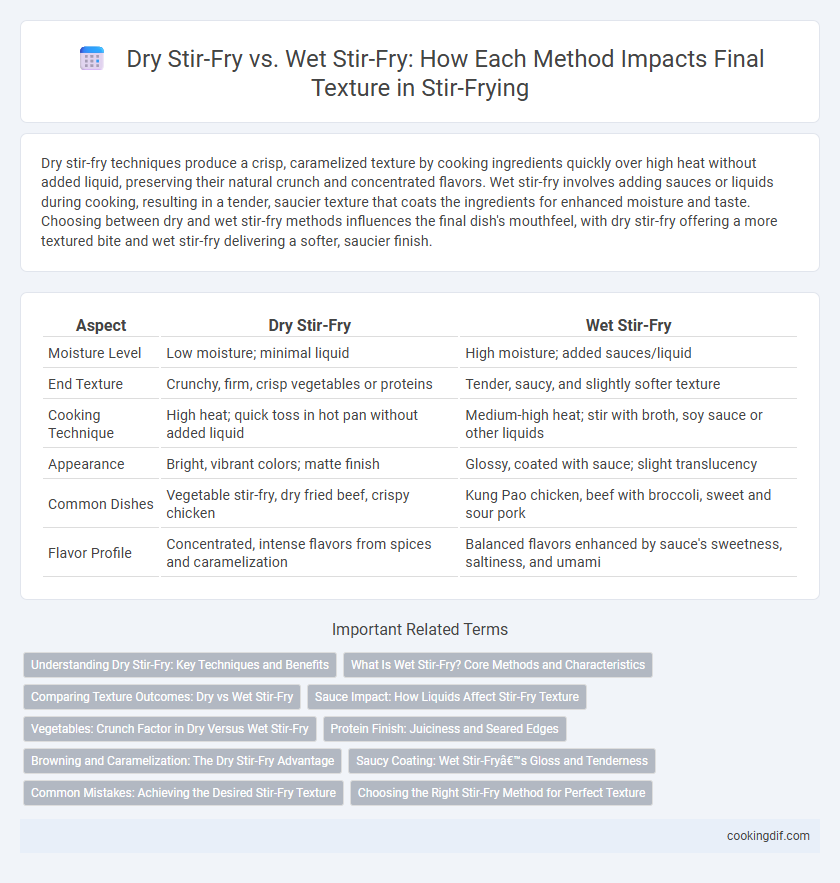 Dry Stir-Fry vs. Wet Stir-Fry: How Each Method Impacts Final Texture in Stir-Frying

Dry stir-fry techniques produce a crisp, caramelized texture by cooking ingredients quickly over high heat without added liquid, preserving their natural crunch and concentrated flavors. Wet stir-fry involves adding sauces or liquids during cooking, resulting in a tender, saucier texture that coats the ingredients for enhanced moisture and taste. Choosing between dry and wet stir-fry methods influences the final dish's mouthfeel, with dry stir-fry offering a more textured bite and wet stir-fry delivering a softer, saucier finish.

| Aspect | Dry Stir-Fry | Wet Stir-Fry |
|---|---|---|
| Moisture Level | Low moisture; minimal liquid | High moisture; added sauces/liquid |
| End Texture | Crunchy, firm, crisp vegetables or proteins | Tender, saucy, and slightly softer texture |
| Cooking Technique | High heat; quick toss in hot pan without added liquid | Medium-high heat; stir with broth, soy sauce or other liquids |
| Appearance | Bright, vibrant colors; matte finish | Glossy, coated with sauce; slight translucency |
| Common Dishes | Vegetable stir-fry, dry fried beef, crispy chicken | Kung Pao chicken, beef with broccoli, sweet and sour pork |
| Flavor Profile | Concentrated, intense flavors from spices and caramelization | Balanced flavors enhanced by sauce's sweetness, saltiness, and umami |

Important Related Terms

Understanding Dry Stir-Fry: Key Techniques and Benefits
What Is Wet Stir-Fry? Core Methods and Characteristics
Comparing Texture Outcomes: Dry vs Wet Stir-Fry
Sauce Impact: How Liquids Affect Stir-Fry Texture
Vegetables: Crunch Factor in Dry Versus Wet Stir-Fry
Protein Finish: Juiciness and Seared Edges
Browning and Caramelization: The Dry Stir-Fry Advantage
Saucy Coating: Wet Stir-Fryâ€™s Gloss and Tenderness
Common Mistakes: Achieving the Desired Stir-Fry Texture
Choosing the Right Stir-Fry Method for Perfect Texture

cookingdif.com