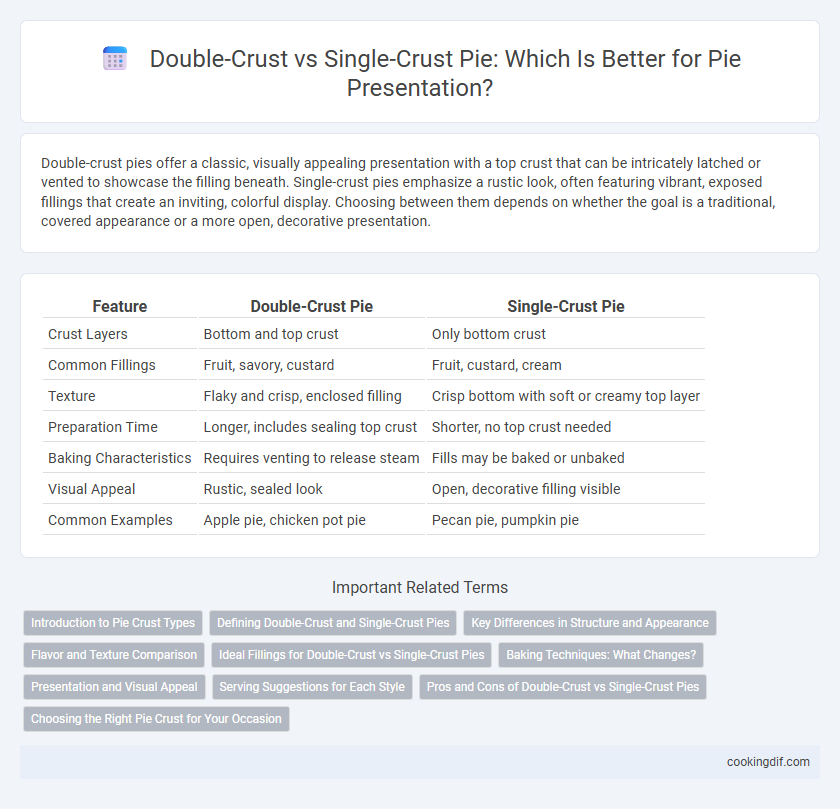 Double-Crust vs Single-Crust Pie: Which Is Better for Pie Presentation?

Double-crust pies offer a classic, visually appealing presentation with a top crust that can be intricately latched or vented to showcase the filling beneath. Single-crust pies emphasize a rustic look, often featuring vibrant, exposed fillings that create an inviting, colorful display. Choosing between them depends on whether the goal is a traditional, covered appearance or a more open, decorative presentation.

| Feature | Double-Crust Pie | Single-Crust Pie |
|---|---|---|
| Crust Layers | Bottom and top crust | Only bottom crust |
| Common Fillings | Fruit, savory, custard | Fruit, custard, cream |
| Texture | Flaky and crisp, enclosed filling | Crisp bottom with soft or creamy top layer |
| Preparation Time | Longer, includes sealing top crust | Shorter, no top crust needed |
| Baking Characteristics | Requires venting to release steam | Fills may be baked or unbaked |
| Visual Appeal | Rustic, sealed look | Open, decorative filling visible |
| Common Examples | Apple pie, chicken pot pie | Pecan pie, pumpkin pie |

Important Related Terms

Introduction to Pie Crust Types
Defining Double-Crust and Single-Crust Pies
Key Differences in Structure and Appearance
Flavor and Texture Comparison
Ideal Fillings for Double-Crust vs Single-Crust Pies
Baking Techniques: What Changes?
Presentation and Visual Appeal
Serving Suggestions for Each Style
Pros and Cons of Double-Crust vs Single-Crust Pies
Choosing the Right Pie Crust for Your Occasion

cookingdif.com