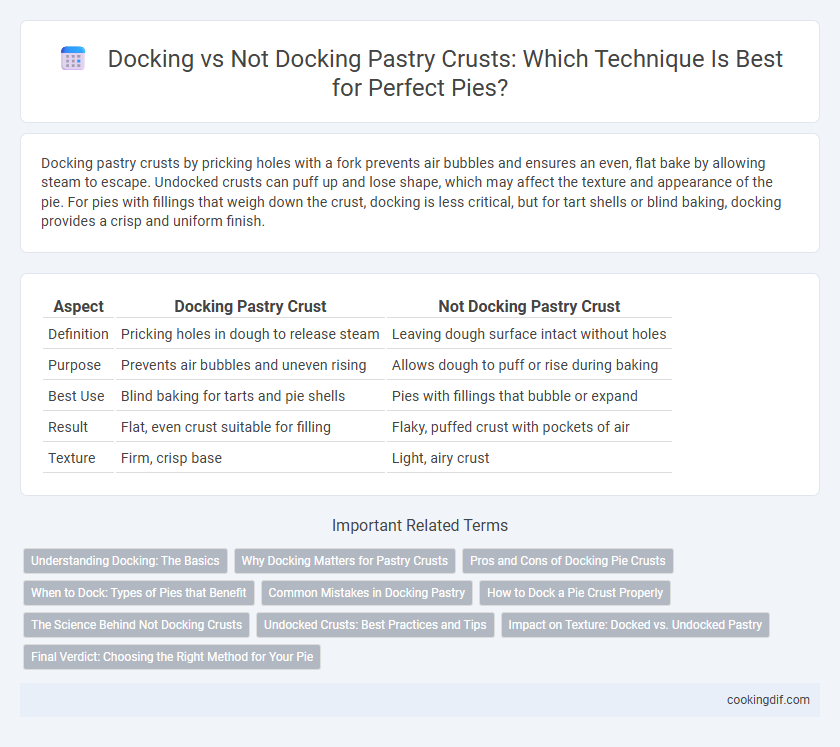 Docking vs Not Docking Pastry Crusts: Which Technique Is Best for Perfect Pies?

Docking pastry crusts by pricking holes with a fork prevents air bubbles and ensures an even, flat bake by allowing steam to escape. Undocked crusts can puff up and lose shape, which may affect the texture and appearance of the pie. For pies with fillings that weigh down the crust, docking is less critical, but for tart shells or blind baking, docking provides a crisp and uniform finish.

| Aspect | Docking Pastry Crust | Not Docking Pastry Crust |
|---|---|---|
| Definition | Pricking holes in dough to release steam | Leaving dough surface intact without holes |
| Purpose | Prevents air bubbles and uneven rising | Allows dough to puff or rise during baking |
| Best Use | Blind baking for tarts and pie shells | Pies with fillings that bubble or expand |
| Result | Flat, even crust suitable for filling | Flaky, puffed crust with pockets of air |
| Texture | Firm, crisp base | Light, airy crust |

Important Related Terms

Understanding Docking: The Basics
Why Docking Matters for Pastry Crusts
Pros and Cons of Docking Pie Crusts
When to Dock: Types of Pies that Benefit
Common Mistakes in Docking Pastry
How to Dock a Pie Crust Properly
The Science Behind Not Docking Crusts
Undocked Crusts: Best Practices and Tips
Impact on Texture: Docked vs. Undocked Pastry
Final Verdict: Choosing the Right Method for Your Pie

cookingdif.com