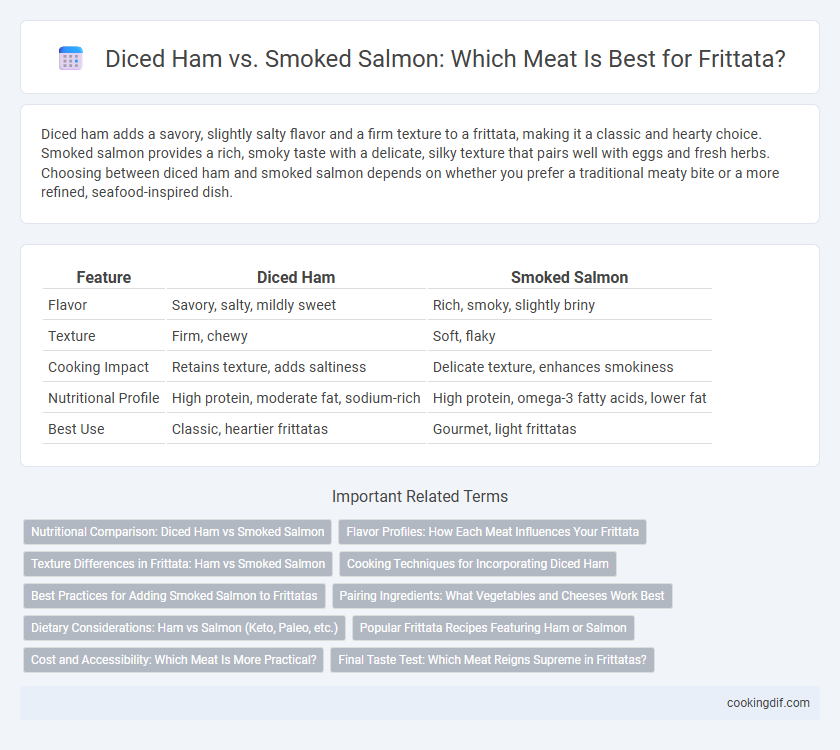 Diced Ham vs. Smoked Salmon: Which Meat Is Best for Frittata?

Diced ham adds a savory, slightly salty flavor and a firm texture to a frittata, making it a classic and hearty choice. Smoked salmon provides a rich, smoky taste with a delicate, silky texture that pairs well with eggs and fresh herbs. Choosing between diced ham and smoked salmon depends on whether you prefer a traditional meaty bite or a more refined, seafood-inspired dish.

| Feature | Diced Ham | Smoked Salmon |
|---|---|---|
| Flavor | Savory, salty, mildly sweet | Rich, smoky, slightly briny |
| Texture | Firm, chewy | Soft, flaky |
| Cooking Impact | Retains texture, adds saltiness | Delicate texture, enhances smokiness |
| Nutritional Profile | High protein, moderate fat, sodium-rich | High protein, omega-3 fatty acids, lower fat |
| Best Use | Classic, heartier frittatas | Gourmet, light frittatas |

Important Related Terms

Nutritional Comparison: Diced Ham vs Smoked Salmon
Flavor Profiles: How Each Meat Influences Your Frittata
Texture Differences in Frittata: Ham vs Smoked Salmon
Cooking Techniques for Incorporating Diced Ham
Best Practices for Adding Smoked Salmon to Frittatas
Pairing Ingredients: What Vegetables and Cheeses Work Best
Dietary Considerations: Ham vs Salmon (Keto, Paleo, etc.)
Popular Frittata Recipes Featuring Ham or Salmon
Cost and Accessibility: Which Meat Is More Practical?
Final Taste Test: Which Meat Reigns Supreme in Frittatas?

cookingdif.com