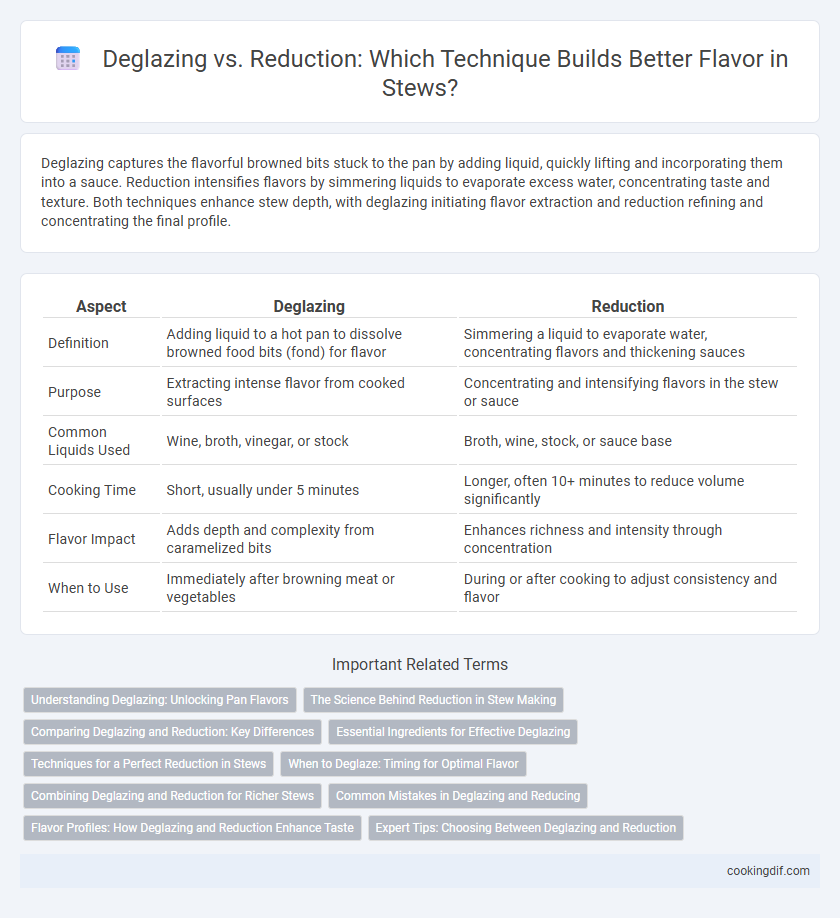 Deglazing vs. Reduction: Which Technique Builds Better Flavor in Stews?

Deglazing captures the flavorful browned bits stuck to the pan by adding liquid, quickly lifting and incorporating them into a sauce. Reduction intensifies flavors by simmering liquids to evaporate excess water, concentrating taste and texture. Both techniques enhance stew depth, with deglazing initiating flavor extraction and reduction refining and concentrating the final profile.

| Aspect | Deglazing | Reduction |
|---|---|---|
| Definition | Adding liquid to a hot pan to dissolve browned food bits (fond) for flavor | Simmering a liquid to evaporate water, concentrating flavors and thickening sauces |
| Purpose | Extracting intense flavor from cooked surfaces | Concentrating and intensifying flavors in the stew or sauce |
| Common Liquids Used | Wine, broth, vinegar, or stock | Broth, wine, stock, or sauce base |
| Cooking Time | Short, usually under 5 minutes | Longer, often 10+ minutes to reduce volume significantly |
| Flavor Impact | Adds depth and complexity from caramelized bits | Enhances richness and intensity through concentration |
| When to Use | Immediately after browning meat or vegetables | During or after cooking to adjust consistency and flavor |

Important Related Terms

Understanding Deglazing: Unlocking Pan Flavors
The Science Behind Reduction in Stew Making
Comparing Deglazing and Reduction: Key Differences
Essential Ingredients for Effective Deglazing
Techniques for a Perfect Reduction in Stews
When to Deglaze: Timing for Optimal Flavor
Combining Deglazing and Reduction for Richer Stews
Common Mistakes in Deglazing and Reducing
Flavor Profiles: How Deglazing and Reduction Enhance Taste
Expert Tips: Choosing Between Deglazing and Reduction

cookingdif.com