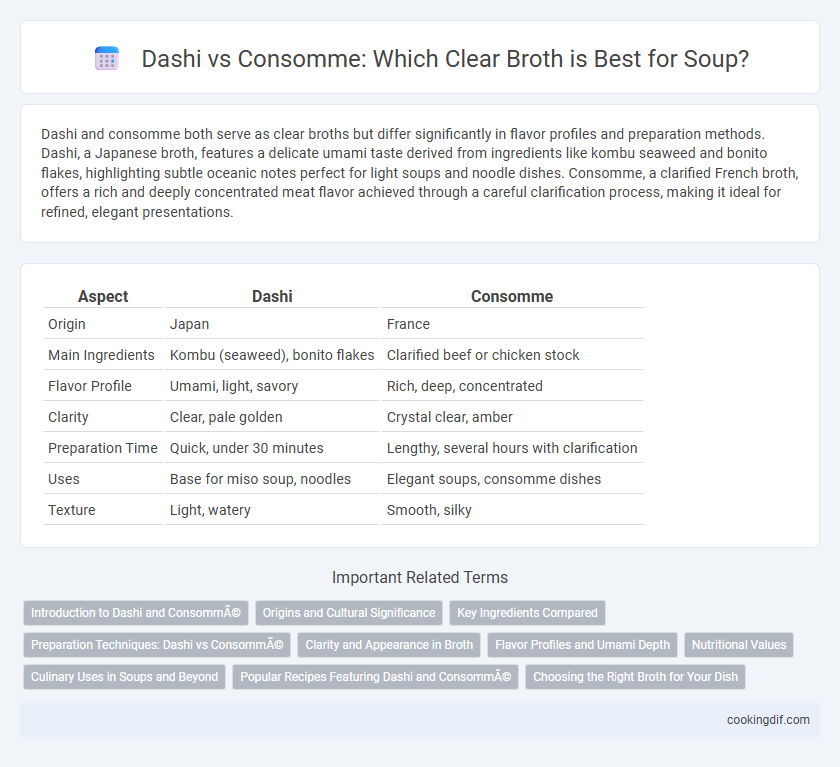 Dashi vs Consomme: Which Clear Broth is Best for Soup?

Dashi and consomme both serve as clear broths but differ significantly in flavor profiles and preparation methods. Dashi, a Japanese broth, features a delicate umami taste derived from ingredients like kombu seaweed and bonito flakes, highlighting subtle oceanic notes perfect for light soups and noodle dishes. Consomme, a clarified French broth, offers a rich and deeply concentrated meat flavor achieved through a careful clarification process, making it ideal for refined, elegant presentations.

| Aspect | Dashi | Consomme |
|---|---|---|
| Origin | Japan | France |
| Main Ingredients | Kombu (seaweed), bonito flakes | Clarified beef or chicken stock |
| Flavor Profile | Umami, light, savory | Rich, deep, concentrated |
| Clarity | Clear, pale golden | Crystal clear, amber |
| Preparation Time | Quick, under 30 minutes | Lengthy, several hours with clarification |
| Uses | Base for miso soup, noodles | Elegant soups, consomme dishes |
| Texture | Light, watery | Smooth, silky |

Important Related Terms

Introduction to Dashi and ConsommÃ©
Origins and Cultural Significance
Key Ingredients Compared
Preparation Techniques: Dashi vs ConsommÃ©
Clarity and Appearance in Broth
Flavor Profiles and Umami Depth
Nutritional Values
Culinary Uses in Soups and Beyond
Popular Recipes Featuring Dashi and ConsommÃ©
Choosing the Right Broth for Your Dish

cookingdif.com