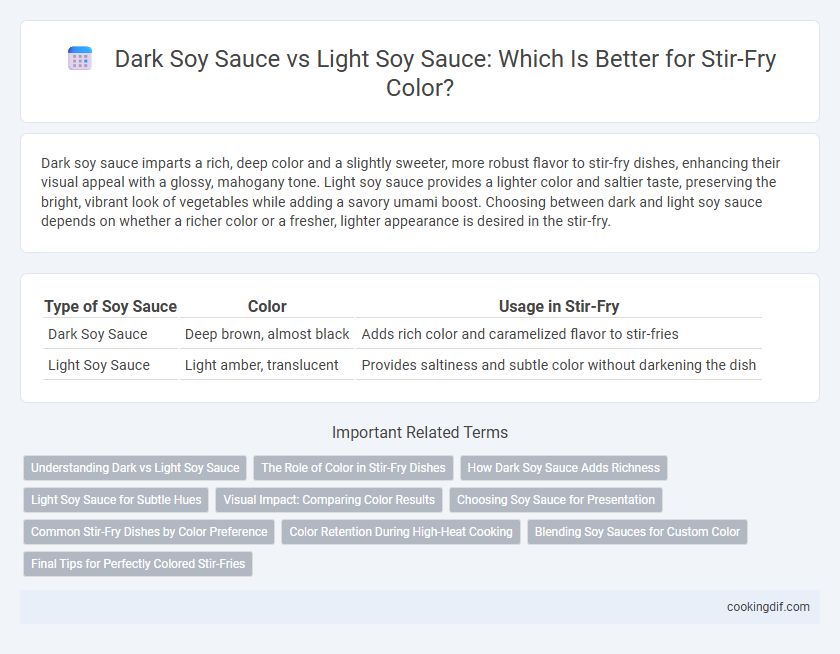 Dark Soy Sauce vs Light Soy Sauce: Which Is Better for Stir-Fry Color?

Dark soy sauce imparts a rich, deep color and a slightly sweeter, more robust flavor to stir-fry dishes, enhancing their visual appeal with a glossy, mahogany tone. Light soy sauce provides a lighter color and saltier taste, preserving the bright, vibrant look of vegetables while adding a savory umami boost. Choosing between dark and light soy sauce depends on whether a richer color or a fresher, lighter appearance is desired in the stir-fry.

| Type of Soy Sauce | Color | Usage in Stir-Fry |
|---|---|---|
| Dark Soy Sauce | Deep brown, almost black | Adds rich color and caramelized flavor to stir-fries |
| Light Soy Sauce | Light amber, translucent | Provides saltiness and subtle color without darkening the dish |

Important Related Terms

Understanding Dark vs Light Soy Sauce
The Role of Color in Stir-Fry Dishes
How Dark Soy Sauce Adds Richness
Light Soy Sauce for Subtle Hues
Visual Impact: Comparing Color Results
Choosing Soy Sauce for Presentation
Common Stir-Fry Dishes by Color Preference
Color Retention During High-Heat Cooking
Blending Soy Sauces for Custom Color
Final Tips for Perfectly Colored Stir-Fries

cookingdif.com