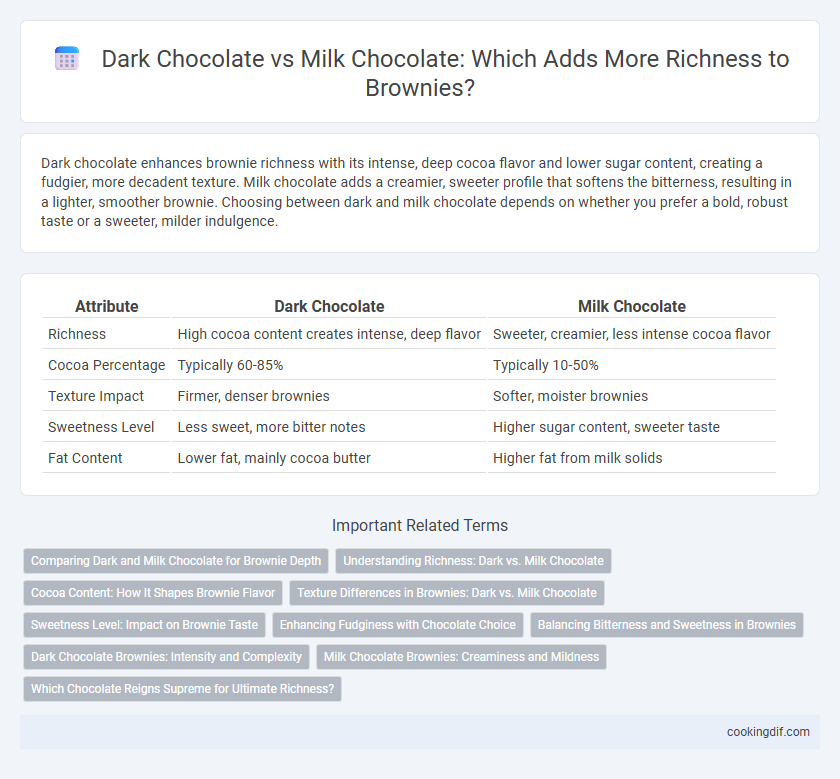 Dark Chocolate vs Milk Chocolate: Which Adds More Richness to Brownies?

Dark chocolate enhances brownie richness with its intense, deep cocoa flavor and lower sugar content, creating a fudgier, more decadent texture. Milk chocolate adds a creamier, sweeter profile that softens the bitterness, resulting in a lighter, smoother brownie. Choosing between dark and milk chocolate depends on whether you prefer a bold, robust taste or a sweeter, milder indulgence.

| Attribute | Dark Chocolate | Milk Chocolate |
|---|---|---|
| Richness | High cocoa content creates intense, deep flavor | Sweeter, creamier, less intense cocoa flavor |
| Cocoa Percentage | Typically 60-85% | Typically 10-50% |
| Texture Impact | Firmer, denser brownies | Softer, moister brownies |
| Sweetness Level | Less sweet, more bitter notes | Higher sugar content, sweeter taste |
| Fat Content | Lower fat, mainly cocoa butter | Higher fat from milk solids |

Important Related Terms

Comparing Dark and Milk Chocolate for Brownie Depth

Understanding Richness: Dark vs. Milk Chocolate

Cocoa Content: How It Shapes Brownie Flavor

Texture Differences in Brownies: Dark vs. Milk Chocolate

Sweetness Level: Impact on Brownie Taste

Enhancing Fudginess with Chocolate Choice

Balancing Bitterness and Sweetness in Brownies

Dark Chocolate Brownies: Intensity and Complexity

Milk Chocolate Brownies: Creaminess and Mildness

Which Chocolate Reigns Supreme for Ultimate Richness?

cookingdif.com