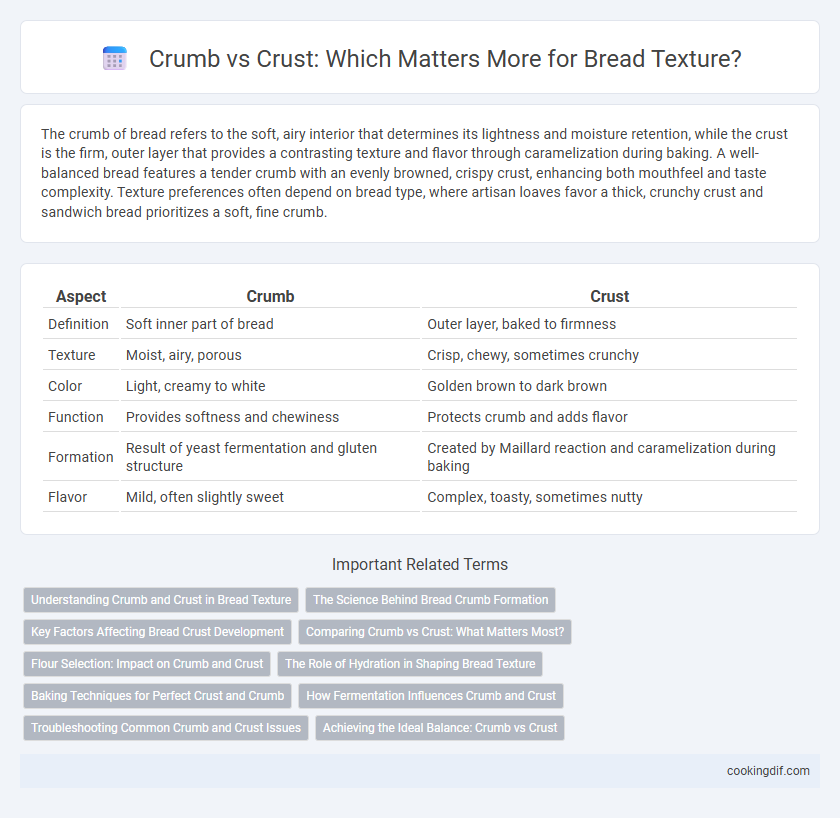 Crumb vs Crust: Which Matters More for Bread Texture?

The crumb of bread refers to the soft, airy interior that determines its lightness and moisture retention, while the crust is the firm, outer layer that provides a contrasting texture and flavor through caramelization during baking. A well-balanced bread features a tender crumb with an evenly browned, crispy crust, enhancing both mouthfeel and taste complexity. Texture preferences often depend on bread type, where artisan loaves favor a thick, crunchy crust and sandwich bread prioritizes a soft, fine crumb.

| Aspect | Crumb | Crust |
|---|---|---|
| Definition | Soft inner part of bread | Outer layer, baked to firmness |
| Texture | Moist, airy, porous | Crisp, chewy, sometimes crunchy |
| Color | Light, creamy to white | Golden brown to dark brown |
| Function | Provides softness and chewiness | Protects crumb and adds flavor |
| Formation | Result of yeast fermentation and gluten structure | Created by Maillard reaction and caramelization during baking |
| Flavor | Mild, often slightly sweet | Complex, toasty, sometimes nutty |

Important Related Terms

Understanding Crumb and Crust in Bread Texture
The Science Behind Bread Crumb Formation
Key Factors Affecting Bread Crust Development
Comparing Crumb vs Crust: What Matters Most?
Flour Selection: Impact on Crumb and Crust
The Role of Hydration in Shaping Bread Texture
Baking Techniques for Perfect Crust and Crumb
How Fermentation Influences Crumb and Crust
Troubleshooting Common Crumb and Crust Issues
Achieving the Ideal Balance: Crumb vs Crust

cookingdif.com