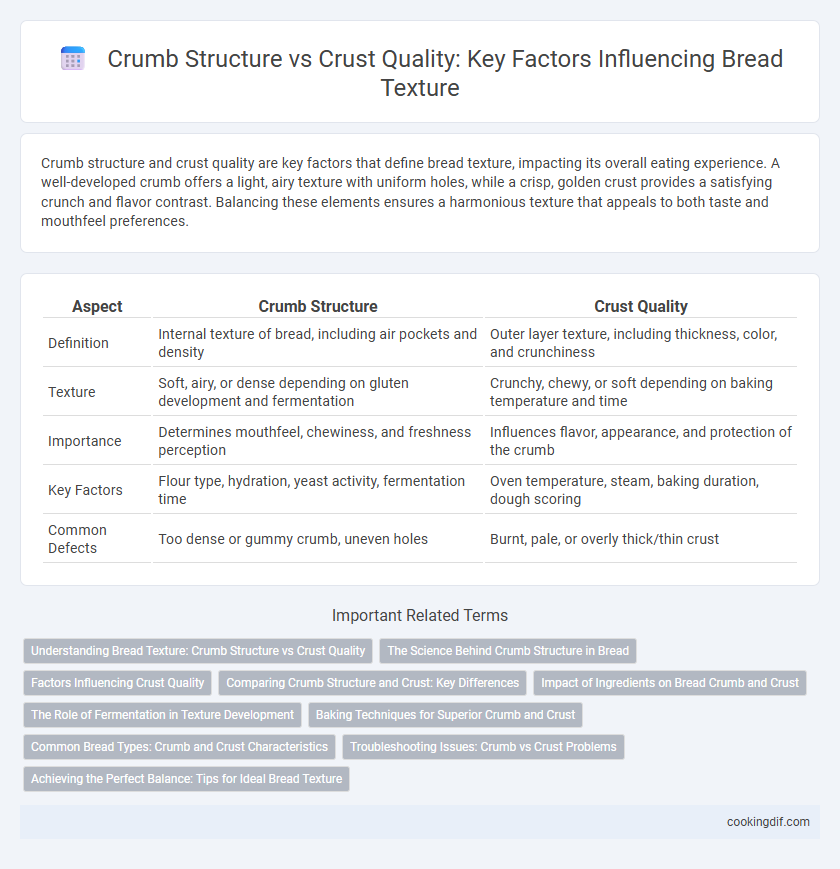 Crumb Structure vs Crust Quality: Key Factors Influencing Bread Texture

Crumb structure and crust quality are key factors that define bread texture, impacting its overall eating experience. A well-developed crumb offers a light, airy texture with uniform holes, while a crisp, golden crust provides a satisfying crunch and flavor contrast. Balancing these elements ensures a harmonious texture that appeals to both taste and mouthfeel preferences.

| Aspect | Crumb Structure | Crust Quality |
|---|---|---|
| Definition | Internal texture of bread, including air pockets and density | Outer layer texture, including thickness, color, and crunchiness |
| Texture | Soft, airy, or dense depending on gluten development and fermentation | Crunchy, chewy, or soft depending on baking temperature and time |
| Importance | Determines mouthfeel, chewiness, and freshness perception | Influences flavor, appearance, and protection of the crumb |
| Key Factors | Flour type, hydration, yeast activity, fermentation time | Oven temperature, steam, baking duration, dough scoring |
| Common Defects | Too dense or gummy crumb, uneven holes | Burnt, pale, or overly thick/thin crust |

Important Related Terms

Understanding Bread Texture: Crumb Structure vs Crust Quality
The Science Behind Crumb Structure in Bread
Factors Influencing Crust Quality
Comparing Crumb Structure and Crust: Key Differences
Impact of Ingredients on Bread Crumb and Crust
The Role of Fermentation in Texture Development
Baking Techniques for Superior Crumb and Crust
Common Bread Types: Crumb and Crust Characteristics
Troubleshooting Issues: Crumb vs Crust Problems
Achieving the Perfect Balance: Tips for Ideal Bread Texture

cookingdif.com