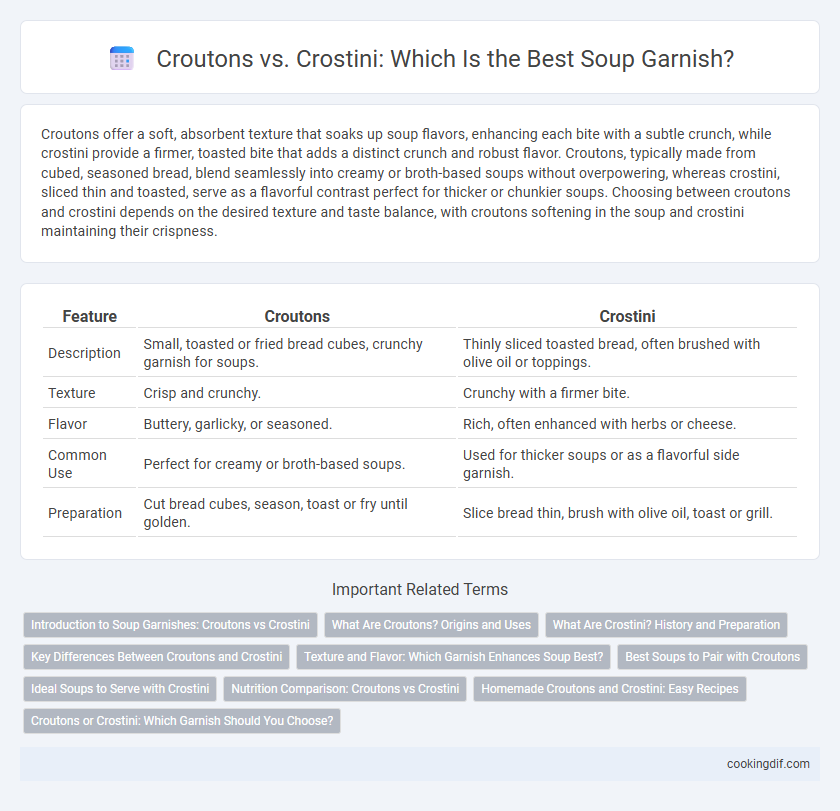 Croutons vs. Crostini: Which Is the Best Soup Garnish?

Croutons offer a soft, absorbent texture that soaks up soup flavors, enhancing each bite with a subtle crunch, while crostini provide a firmer, toasted bite that adds a distinct crunch and robust flavor. Croutons, typically made from cubed, seasoned bread, blend seamlessly into creamy or broth-based soups without overpowering, whereas crostini, sliced thin and toasted, serve as a flavorful contrast perfect for thicker or chunkier soups. Choosing between croutons and crostini depends on the desired texture and taste balance, with croutons softening in the soup and crostini maintaining their crispness.

| Feature | Croutons | Crostini |
|---|---|---|
| Description | Small, toasted or fried bread cubes, crunchy garnish for soups. | Thinly sliced toasted bread, often brushed with olive oil or toppings. |
| Texture | Crisp and crunchy. | Crunchy with a firmer bite. |
| Flavor | Buttery, garlicky, or seasoned. | Rich, often enhanced with herbs or cheese. |
| Common Use | Perfect for creamy or broth-based soups. | Used for thicker soups or as a flavorful side garnish. |
| Preparation | Cut bread cubes, season, toast or fry until golden. | Slice bread thin, brush with olive oil, toast or grill. |

Important Related Terms

Introduction to Soup Garnishes: Croutons vs Crostini
What Are Croutons? Origins and Uses
What Are Crostini? History and Preparation
Key Differences Between Croutons and Crostini
Texture and Flavor: Which Garnish Enhances Soup Best?
Best Soups to Pair with Croutons
Ideal Soups to Serve with Crostini
Nutrition Comparison: Croutons vs Crostini
Homemade Croutons and Crostini: Easy Recipes
Croutons or Crostini: Which Garnish Should You Choose?

cookingdif.com