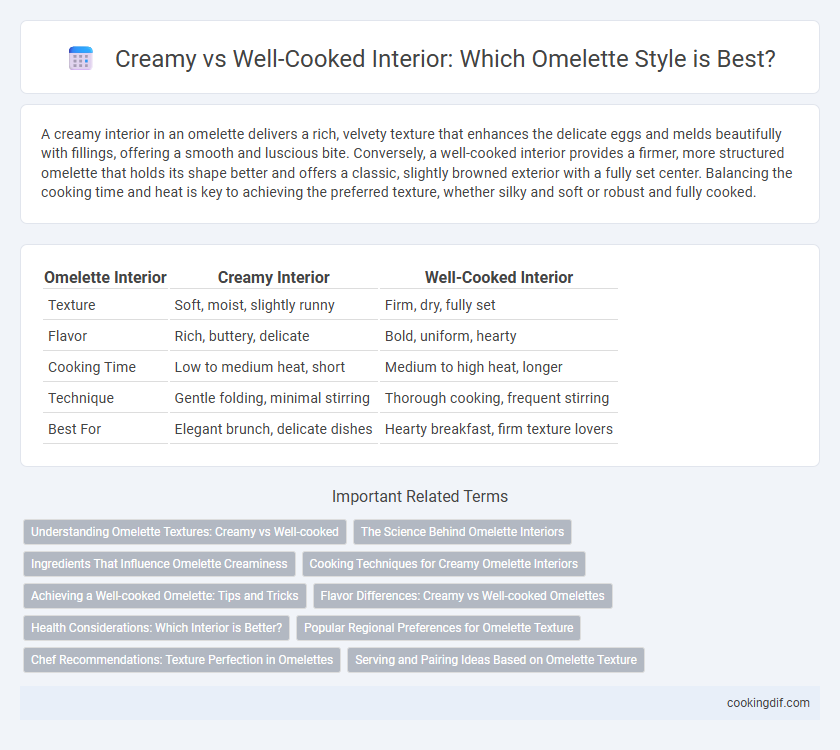 Creamy vs Well-Cooked Interior: Which Omelette Style is Best?

A creamy interior in an omelette delivers a rich, velvety texture that enhances the delicate eggs and melds beautifully with fillings, offering a smooth and luscious bite. Conversely, a well-cooked interior provides a firmer, more structured omelette that holds its shape better and offers a classic, slightly browned exterior with a fully set center. Balancing the cooking time and heat is key to achieving the preferred texture, whether silky and soft or robust and fully cooked.

| Omelette Interior | Creamy Interior | Well-Cooked Interior |
|---|---|---|
| Texture | Soft, moist, slightly runny | Firm, dry, fully set |
| Flavor | Rich, buttery, delicate | Bold, uniform, hearty |
| Cooking Time | Low to medium heat, short | Medium to high heat, longer |
| Technique | Gentle folding, minimal stirring | Thorough cooking, frequent stirring |
| Best For | Elegant brunch, delicate dishes | Hearty breakfast, firm texture lovers |

Important Related Terms

Understanding Omelette Textures: Creamy vs Well-cooked
The Science Behind Omelette Interiors
Ingredients That Influence Omelette Creaminess
Cooking Techniques for Creamy Omelette Interiors
Achieving a Well-cooked Omelette: Tips and Tricks
Flavor Differences: Creamy vs Well-cooked Omelettes
Health Considerations: Which Interior is Better?
Popular Regional Preferences for Omelette Texture
Chef Recommendations: Texture Perfection in Omelettes
Serving and Pairing Ideas Based on Omelette Texture

cookingdif.com