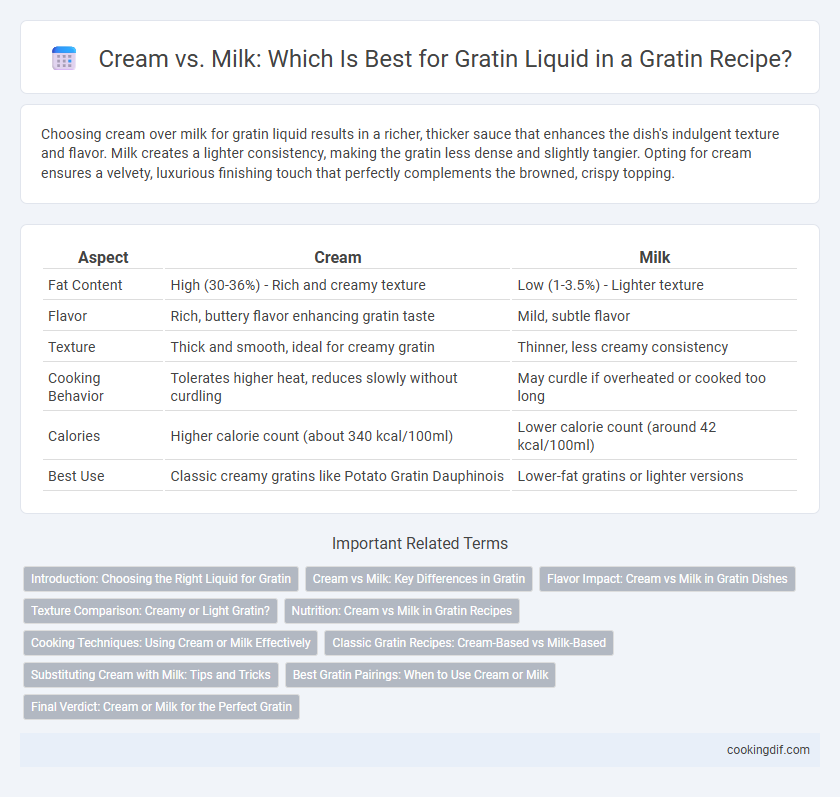 Cream vs. Milk: Which Is Best for Gratin Liquid in a Gratin Recipe?

Choosing cream over milk for gratin liquid results in a richer, thicker sauce that enhances the dish's indulgent texture and flavor. Milk creates a lighter consistency, making the gratin less dense and slightly tangier. Opting for cream ensures a velvety, luxurious finishing touch that perfectly complements the browned, crispy topping.

| Aspect | Cream | Milk |
|---|---|---|
| Fat Content | High (30-36%) - Rich and creamy texture | Low (1-3.5%) - Lighter texture |
| Flavor | Rich, buttery flavor enhancing gratin taste | Mild, subtle flavor |
| Texture | Thick and smooth, ideal for creamy gratin | Thinner, less creamy consistency |
| Cooking Behavior | Tolerates higher heat, reduces slowly without curdling | May curdle if overheated or cooked too long |
| Calories | Higher calorie count (about 340 kcal/100ml) | Lower calorie count (around 42 kcal/100ml) |
| Best Use | Classic creamy gratins like Potato Gratin Dauphinois | Lower-fat gratins or lighter versions |

Important Related Terms

Introduction: Choosing the Right Liquid for Gratin
Cream vs Milk: Key Differences in Gratin
Flavor Impact: Cream vs Milk in Gratin Dishes
Texture Comparison: Creamy or Light Gratin?
Nutrition: Cream vs Milk in Gratin Recipes
Cooking Techniques: Using Cream or Milk Effectively
Classic Gratin Recipes: Cream-Based vs Milk-Based
Substituting Cream with Milk: Tips and Tricks
Best Gratin Pairings: When to Use Cream or Milk
Final Verdict: Cream or Milk for the Perfect Gratin

cookingdif.com